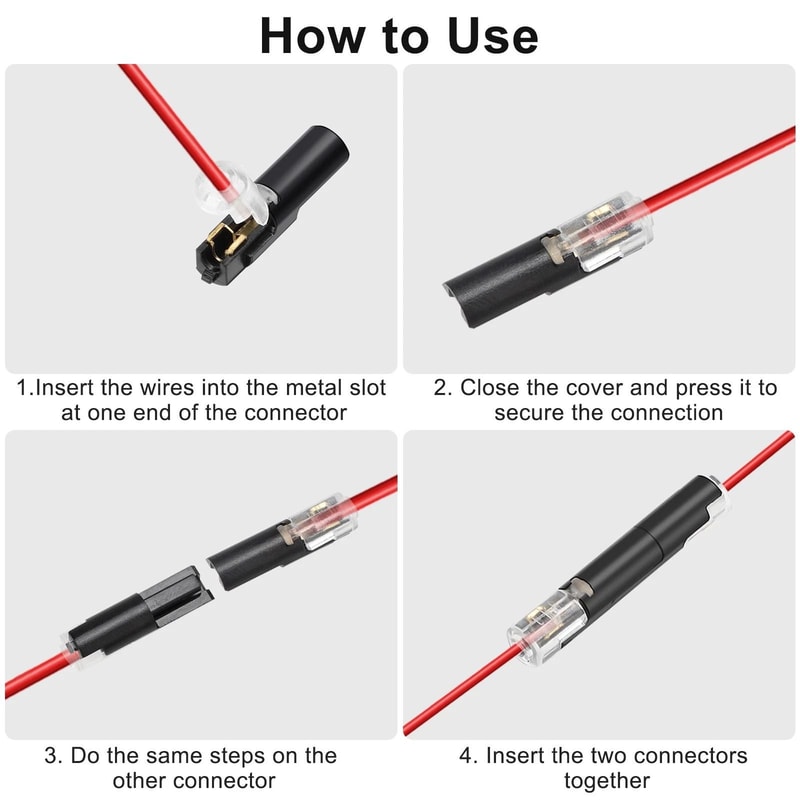 How to Use

1.Insert the wires into the metal slot at one end of the connector

2. Close the cover and press it to secure the connection

3. Do the same steps on the other connector

4. Insert the two connectors together