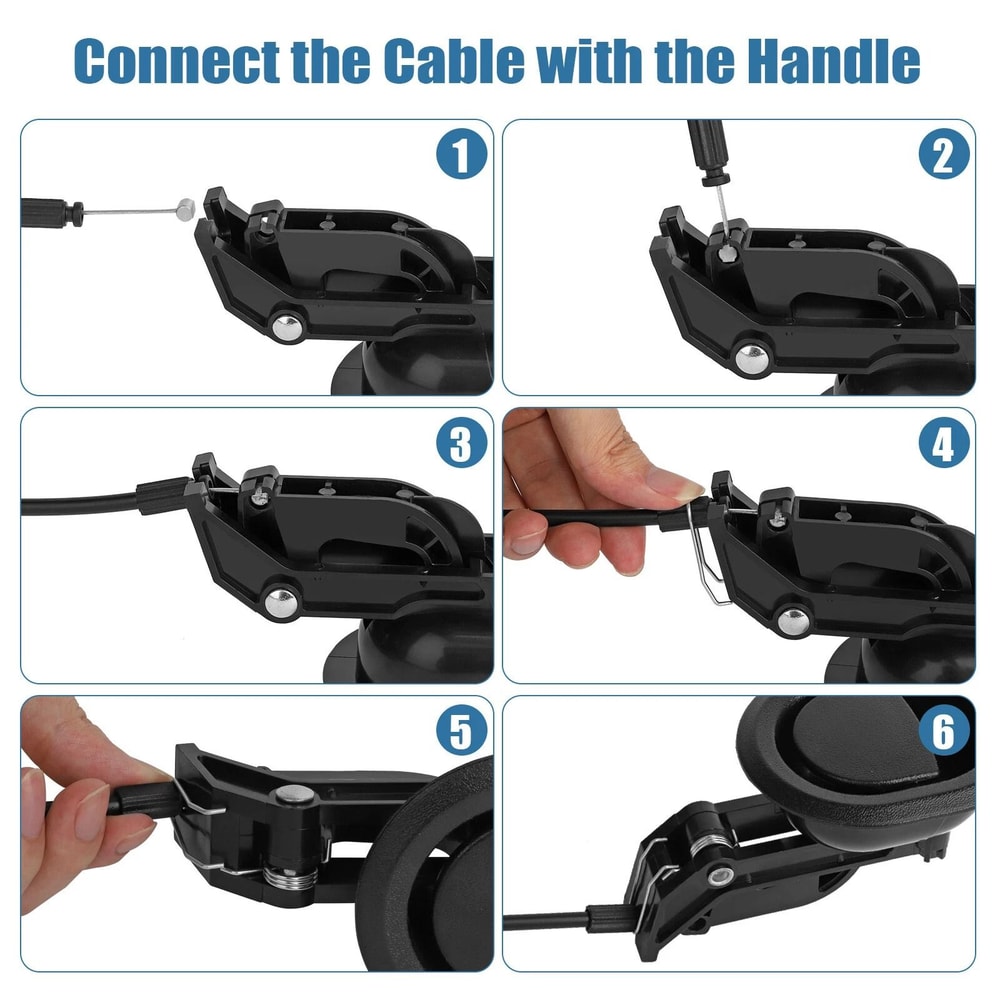 Connect the Cable with the Handle

1

2

3

4

5

6