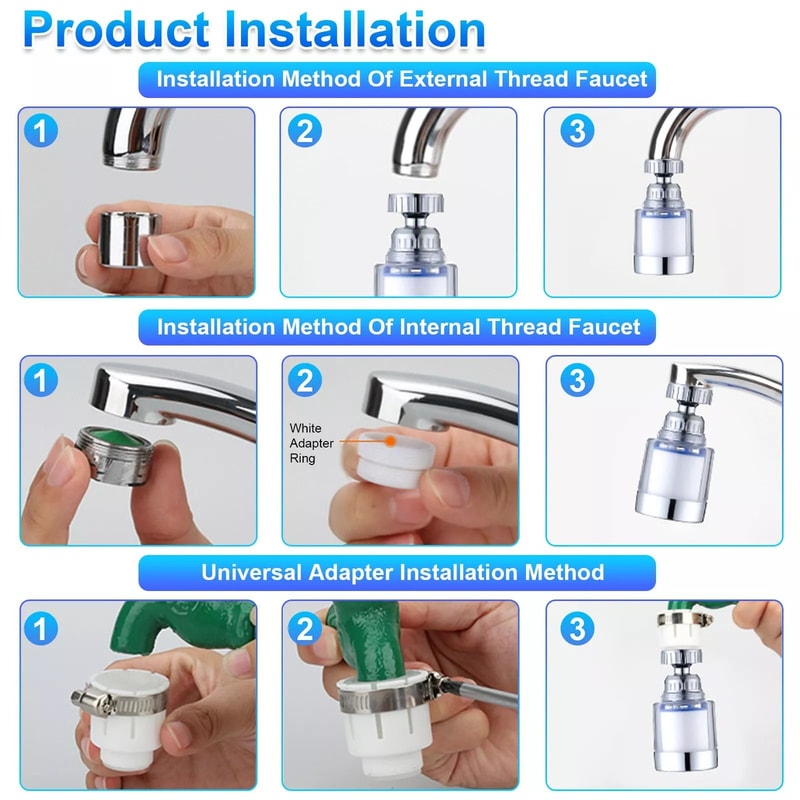 Product Installation

Installation Method Of External Thread Faucet

1

2

3

Installation Method Of Internal Thread Faucet

1

2

White Adapter Ring

3

Universal Adapter Installation Method

1

2

3