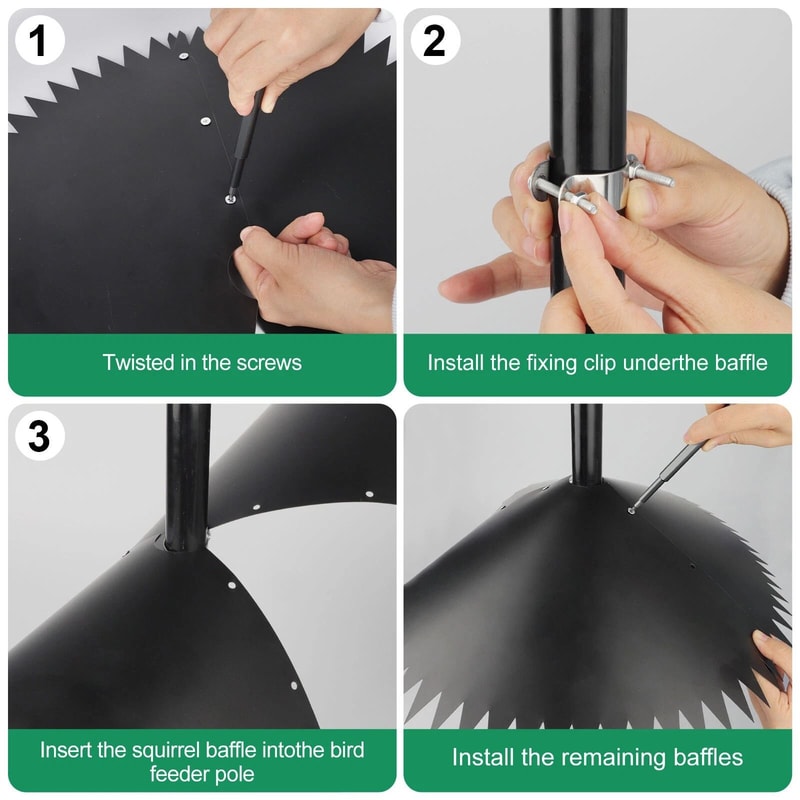 1

Twisted in the screws

2

Install the fixing clip underthe baffle

3

Insert the squirrel baffle intothe bird feeder pole

Install the remaining baffles