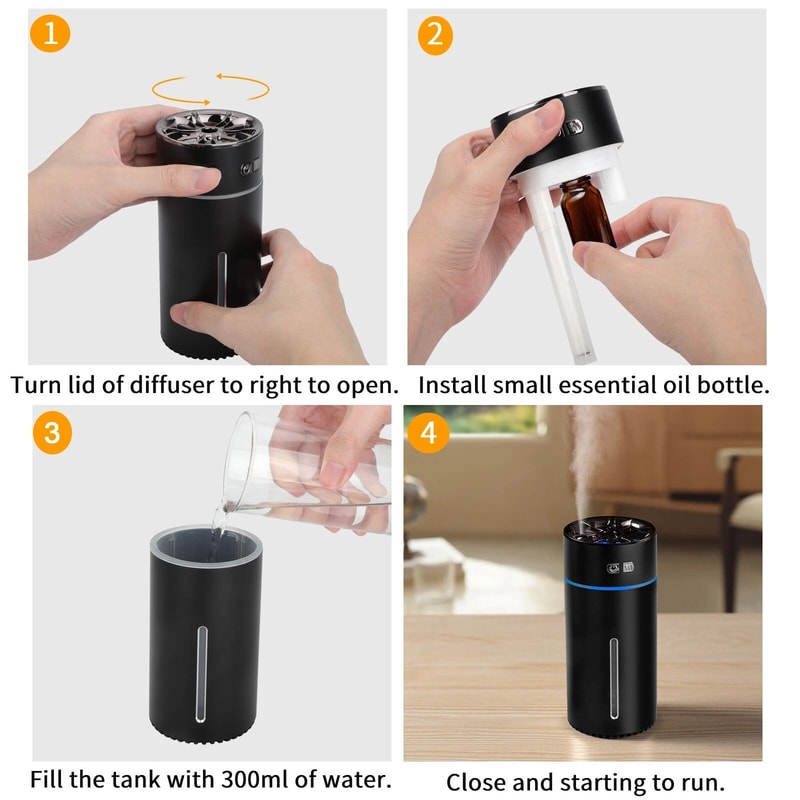 1

Turn lid of diffuser to right to open.

2

Install small essential oil bottle.

3

Fill the tank with 300ml of water.

4

Close and starting to run.