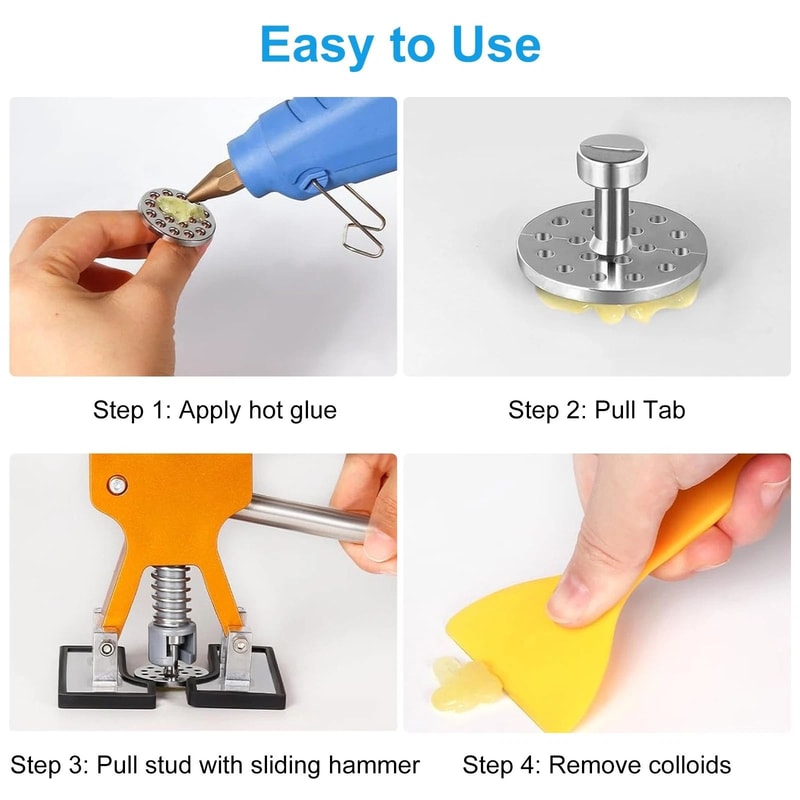 Easy to Use

Step 1: Apply hot glue

Step 2: Pull Tab

Step 3: Pull stud with sliding hammer

Step 4: Remove colloids