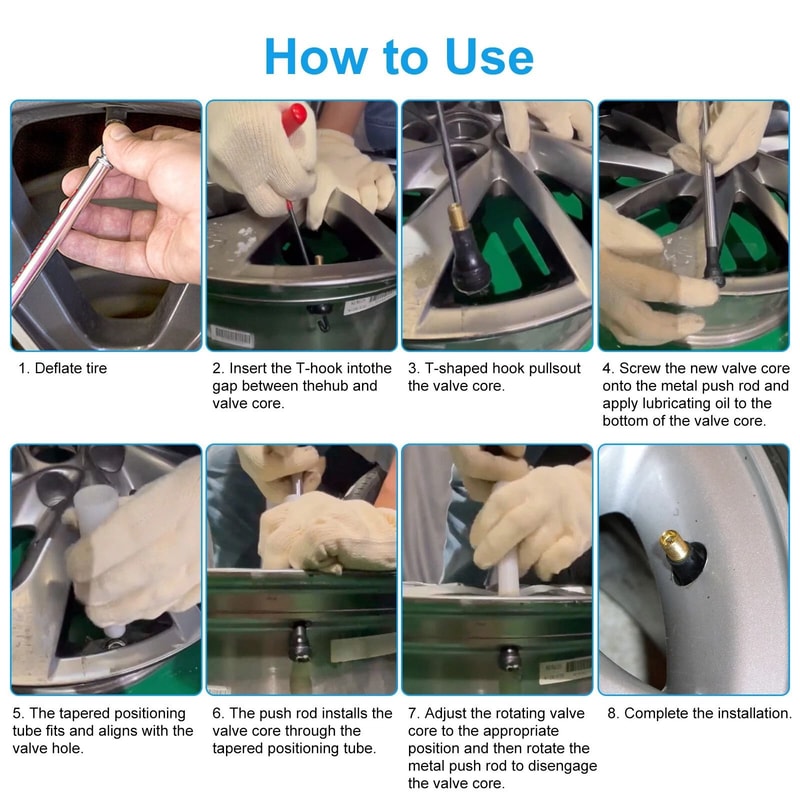 How to Use

1. Deflate tire

2. Insert the T-hook intothe gap between thehub and valve core.

3. T-shaped hook pullsout the valve core.

4. Screw the new valve core onto the metal push rod and apply lubricating oil to the bottom of the valve core.

5. The tapered positioning tube fits and aligns with the valve hole.

6. The push rod installs the valve core through the tapered positioning tube.

7. Adjust the rotating valve core to the appropriate position and then rotate the metal push rod to disengage the valve core.

8. Complete the installation.