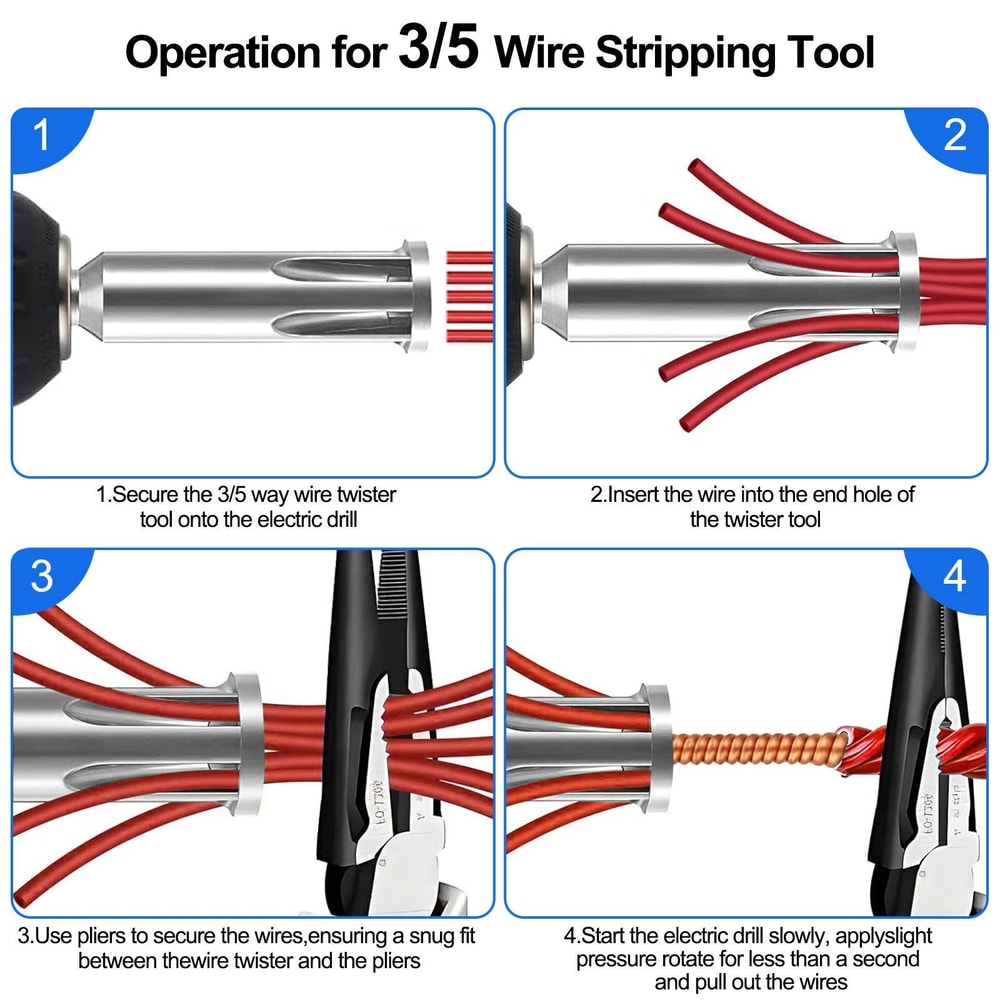 Operation for 3/5 Wire Stripping Tool

1

2

1.Secure the 3/5 way wire twister tool onto the electric drill

2.Insert the wire into the end hole of the twister tool

3

4

3.Use pliers to secure the wires,ensuring a snug fit between thewire twister and the pliers

4.Start the electric drill slowly, applyslight pressure rotate for less than a second and pull out the wires