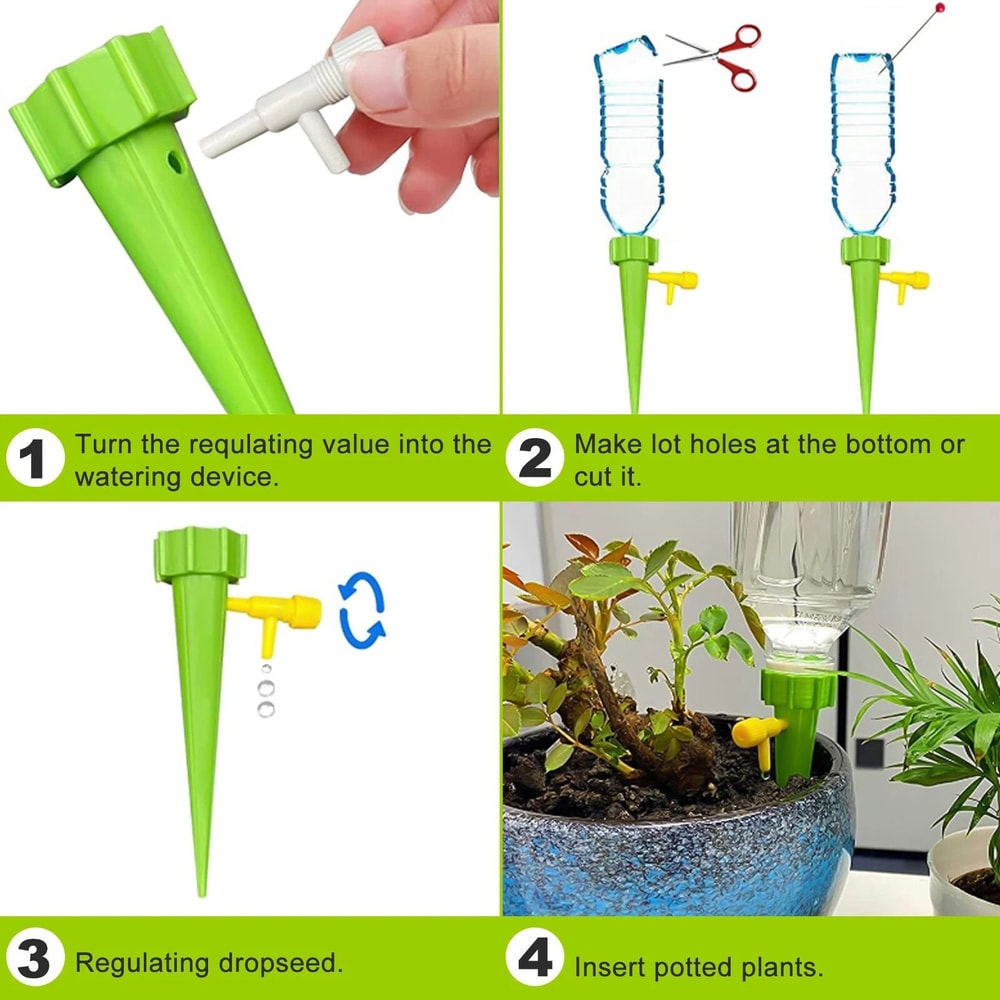 1 Turn the requlating value into the watering device.

2 Make lot holes at the bottom or cut it.

3 Regulating dropseed.

4 Insert potted plants.