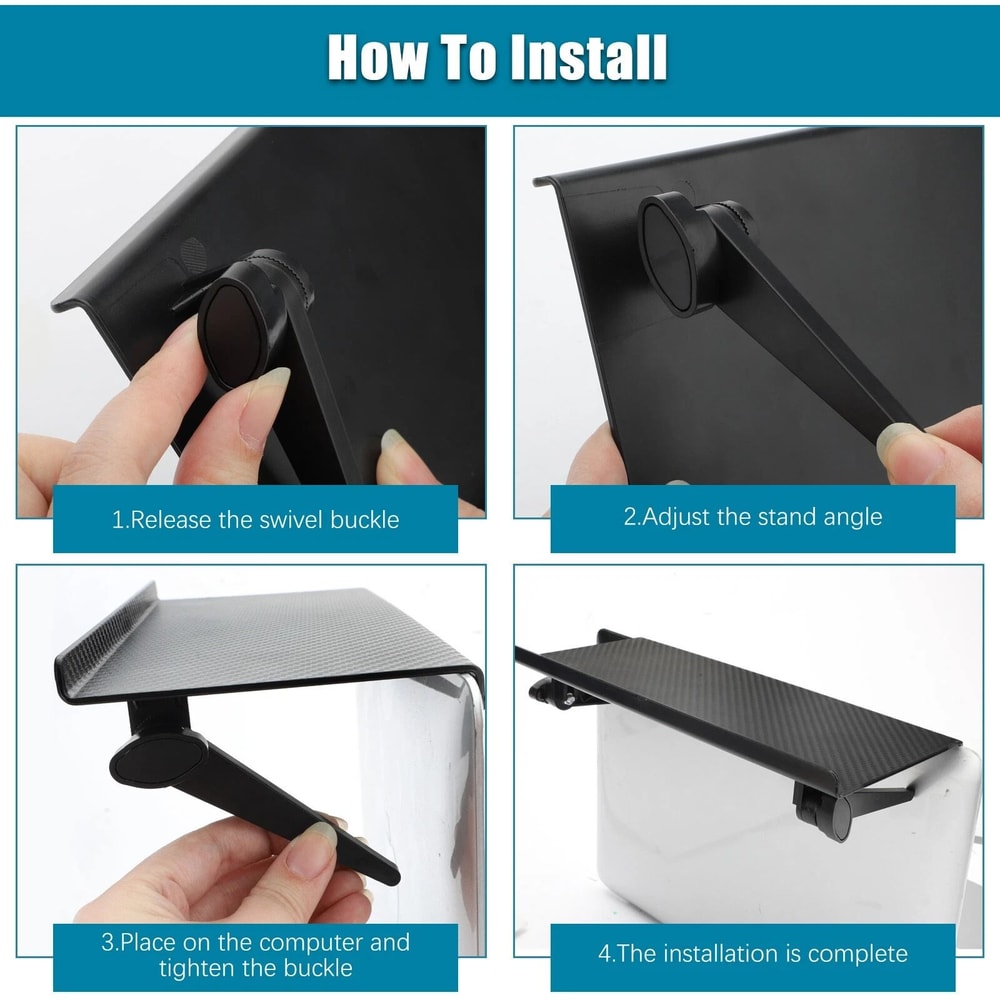 How To Install

1.Release the swivel buckle

2.Adjust the stand angle

3.Place on the computer and tighten the buckle

4.The installation is complete