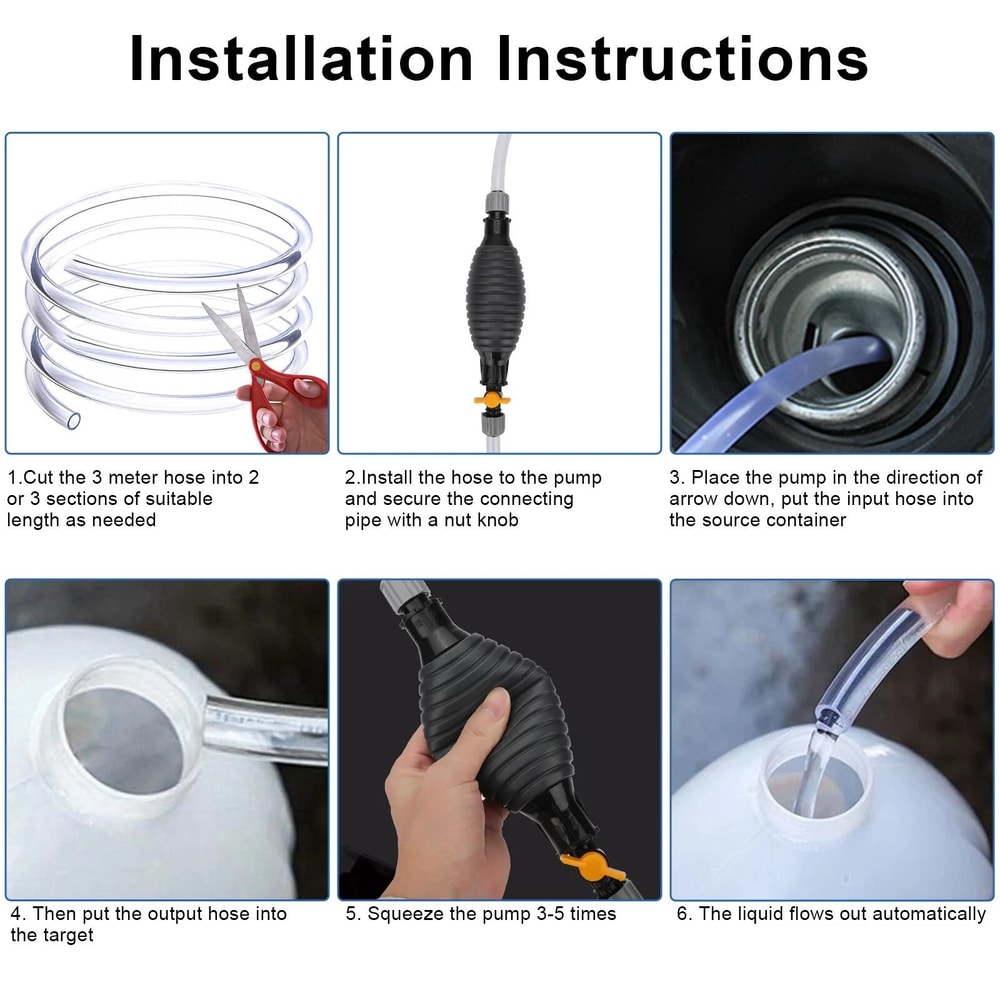 Installation Instructions

1.Cut the 3 meter hose into 2 or 3 sections of suitable length as needed

2.Install the hose to the pump and secure the connecting pipe with a nut knob

3. Place the pump in the direction of arrow down, put the input hose into the source container

4. Then put the output hose into the target

5. Squeeze the pump 3-5 times

6. The liquid flows out automatically