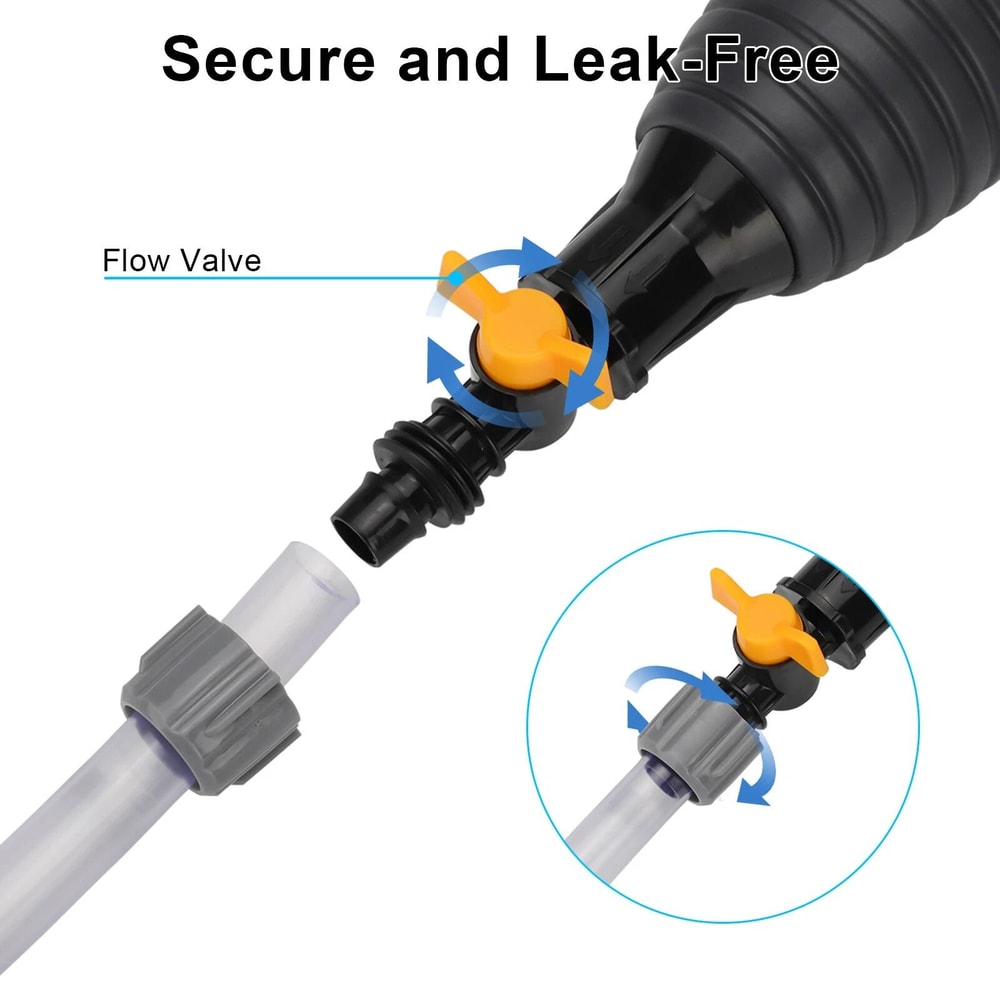 Secure and Leak-Free

Flow Valve