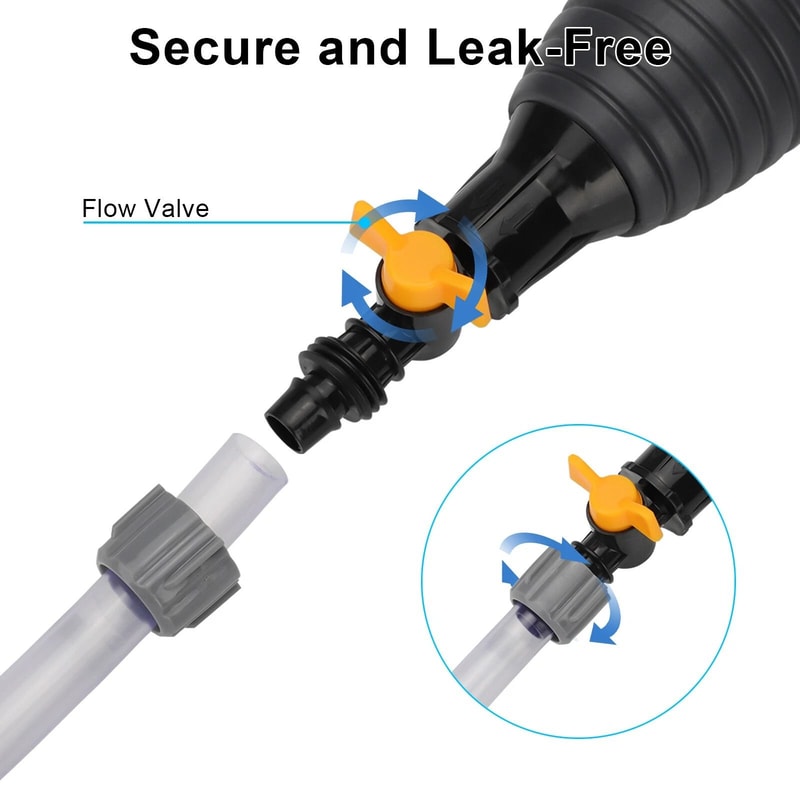 Secure and Leak-Free

Flow Valve