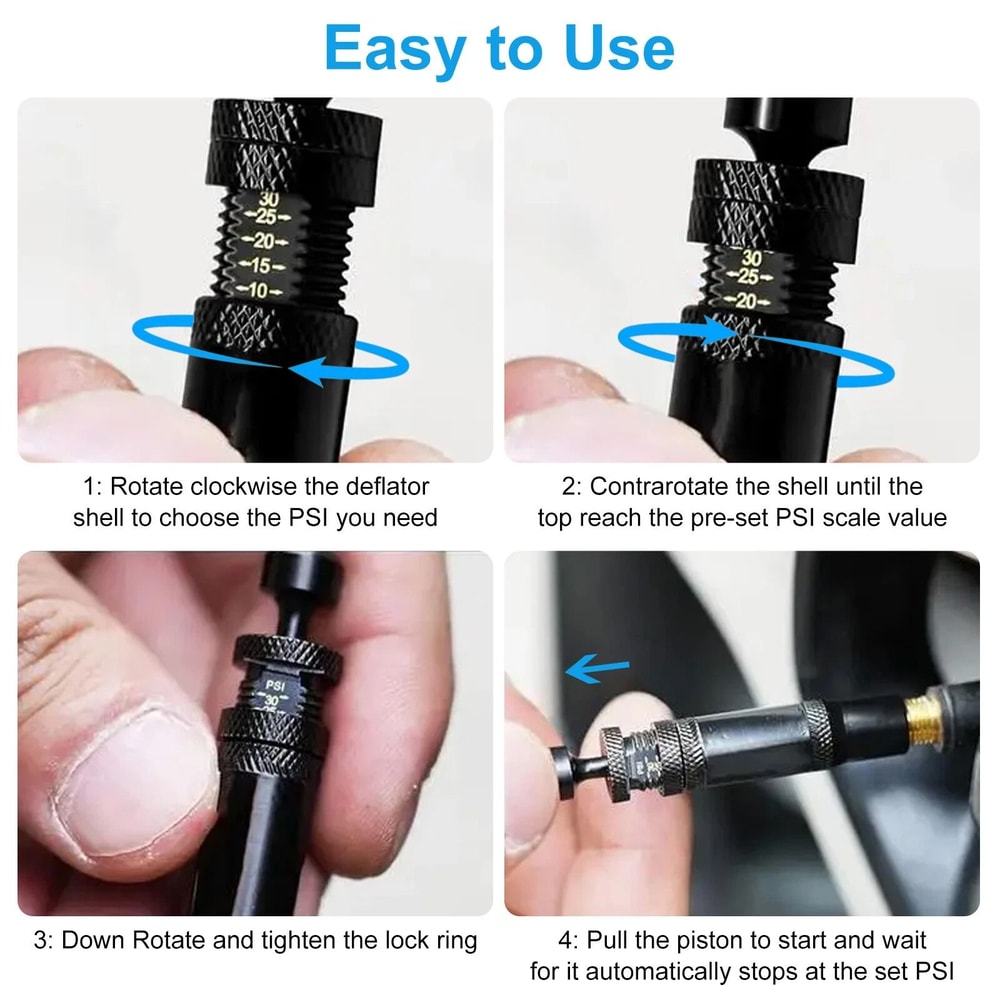 Easy to Use

30
25
20
15
10

30
25
20

1: Rotate clockwise the deflator shell to choose the PSI you need

2: Contrarotate the shell until the top reach the pre-set PSI scale value

PSI
30

3: Down Rotate and tighten the lock ring

4: Pull the piston to start and wait for it automatically stops at the set PSI