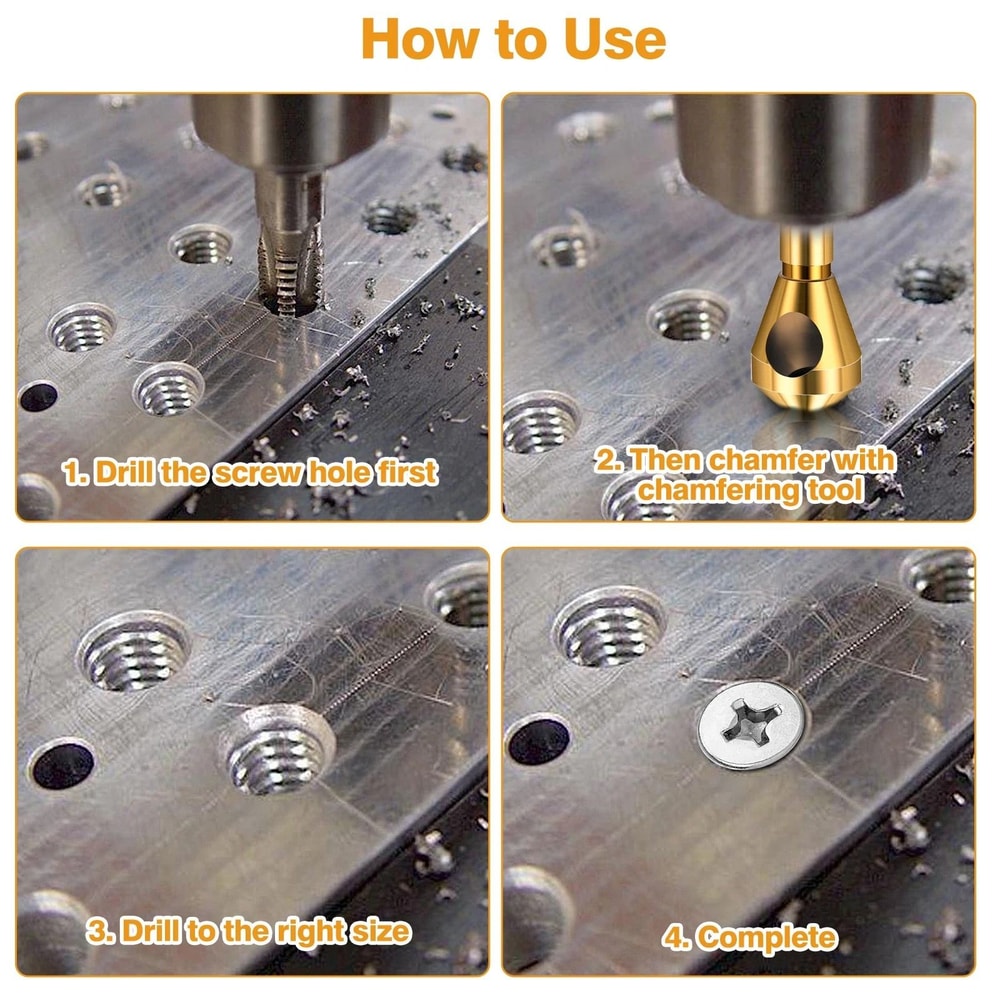 How to Use

1. Drill the screw hole first

2. Then chamfer with chamfering tool

3. Drill to the right size

4. Complete