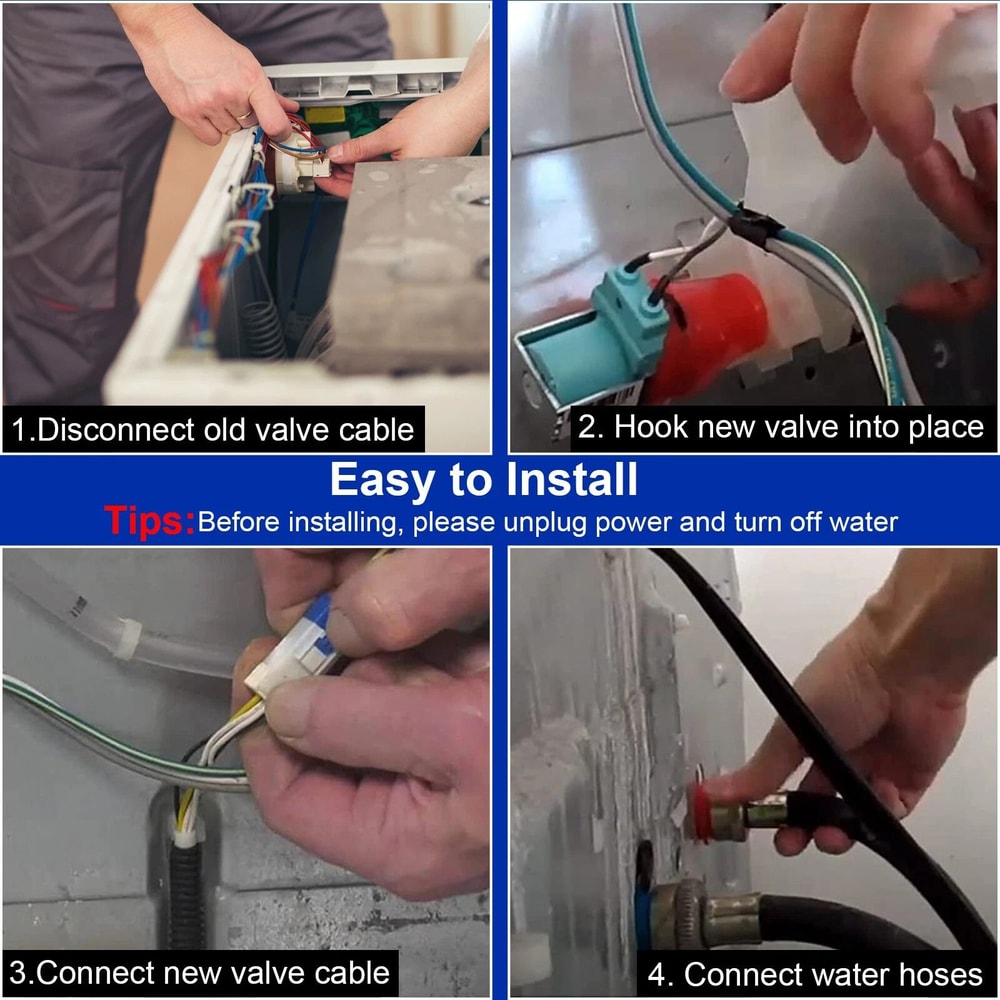 1.Disconnect old valve cable

2. Hook new valve into place

Easy to Install

Tips: Before installing, please unplug power and turn off water

3.Connect new valve cable

4. Connect water hoses