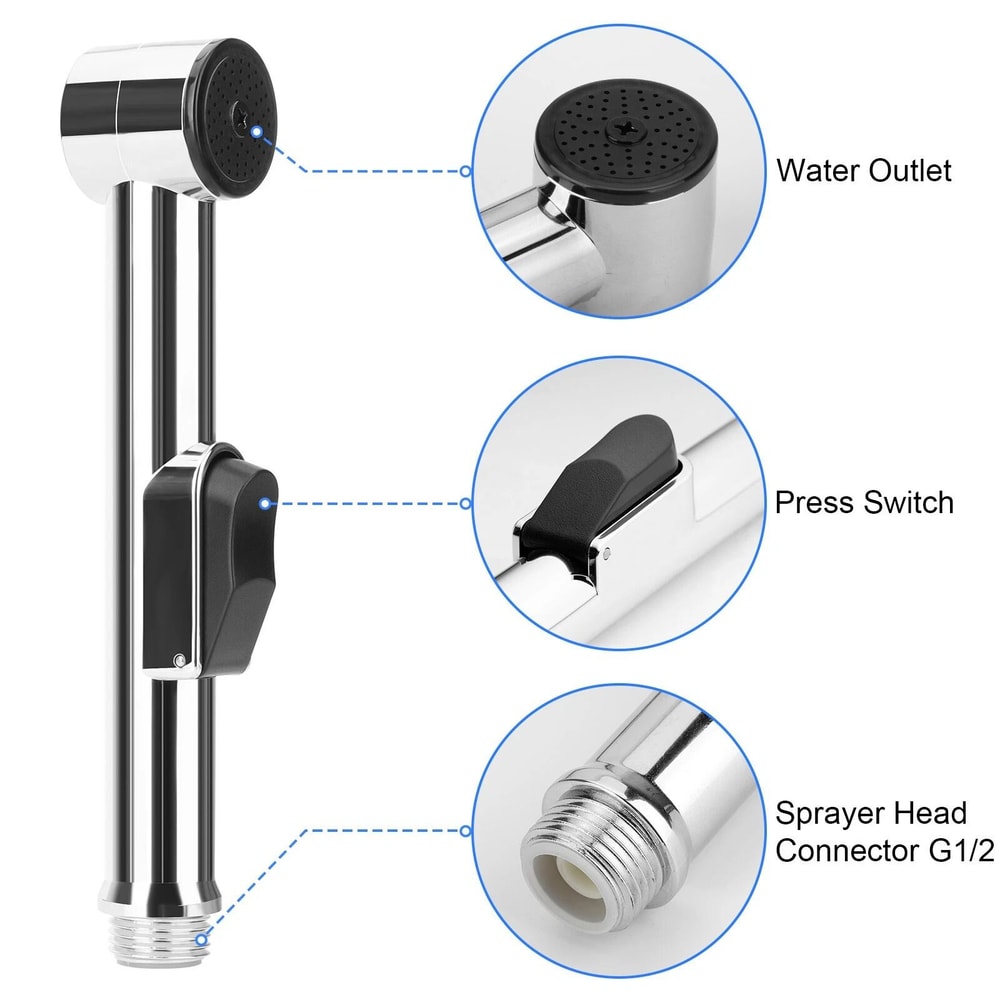 Water Outlet

Press Switch

Sprayer Head
Connector G1/2