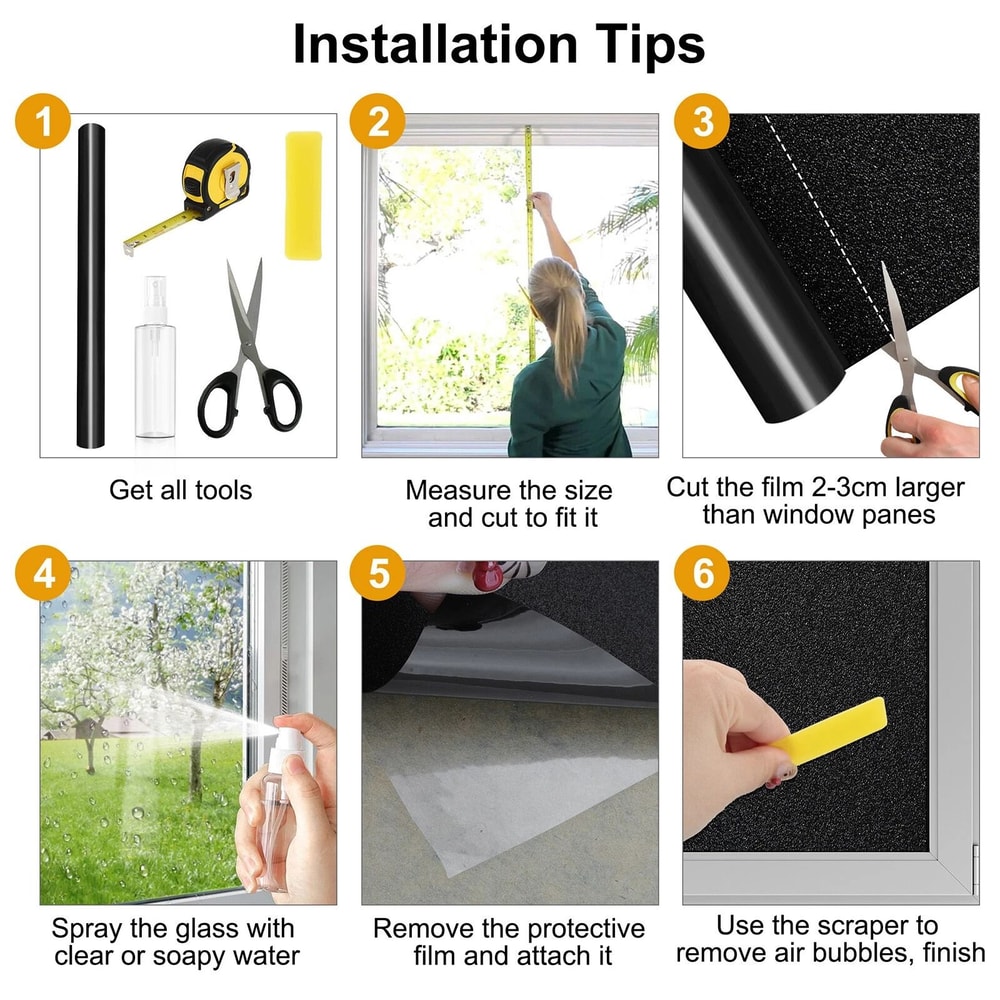 Installation Tips

1

Get all tools

2

Measure the size and cut to fit it

3

Cut the film 2-3cm larger than window panes

4

Spray the glass with clear or soapy water

5

Remove the protective film and attach it

6

Use the scraper to remove air bubbles, finish