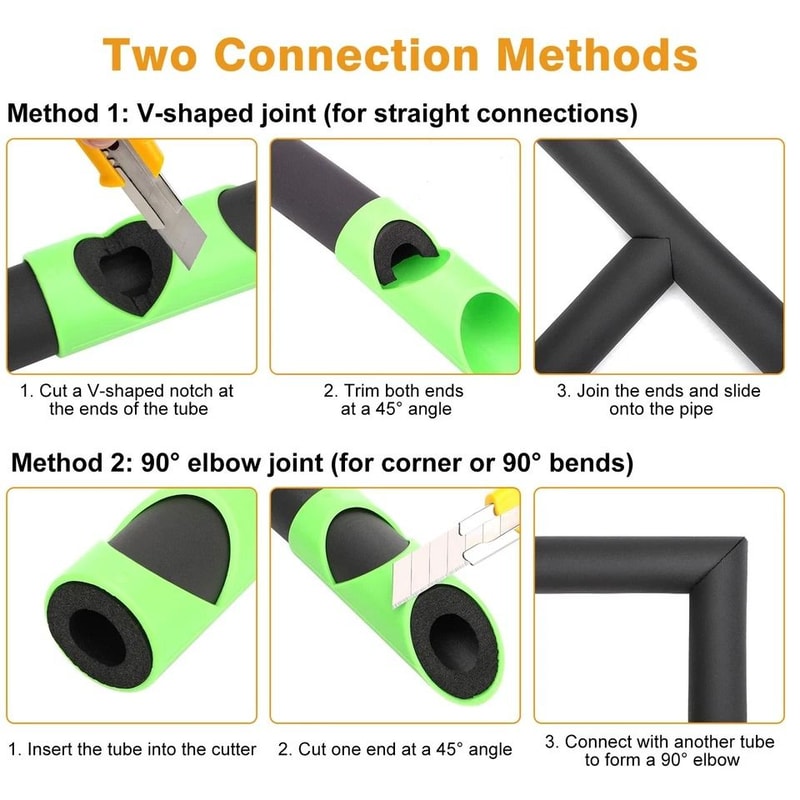 Two Connection Methods

Method 1: V-shaped joint (for straight connections)

1. Cut a V-shaped notch at the ends of the tube

2. Trim both ends at a 45° angle

3. Join the ends and slide onto the pipe

Method 2: 90° elbow joint (for corner or 90° bends)

1. Insert the tube into the cutter

2. Cut one end at a 45° angle

3. Connect with another tube to form a 90° elbow