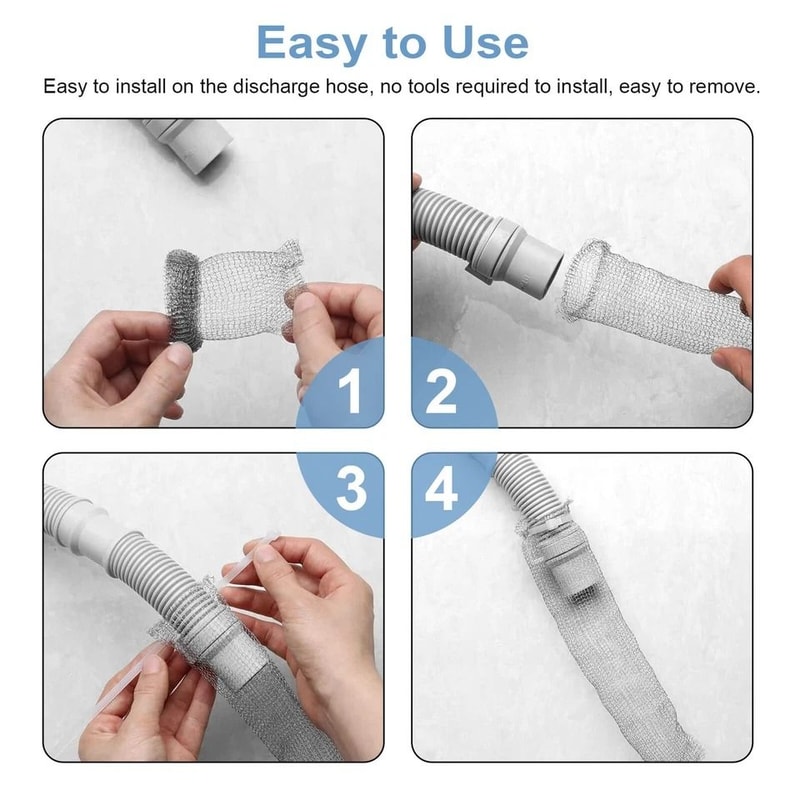 Easy to Use

Easy to install on the discharge hose, no tools required to install, easy to remove.

1

2

3

4