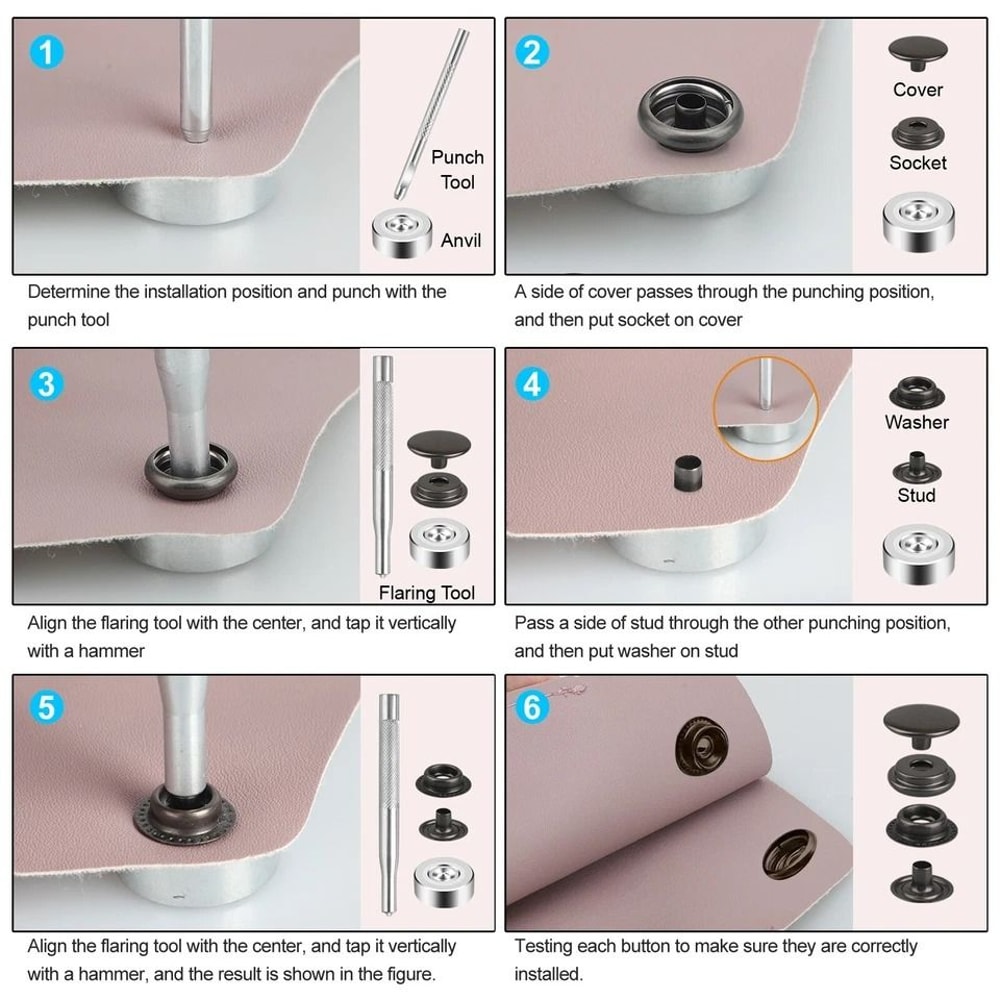 1

Punch Tool

Anvil

Determine the installation position and punch with the punch tool

2

Cover

Socket

A side of cover passes through the punching position, and then put socket on cover

3

Flaring Tool

Align the flaring tool with the center, and tap it vertically with a hammer

4

Washer

Stud

Pass a side of stud through the other punching position, and then put washer on stud

5

Align the flaring tool with the center, and tap it vertically with a hammer, and the result is shown in the figure.

6

Testing each button to make sure they are correctly installed.