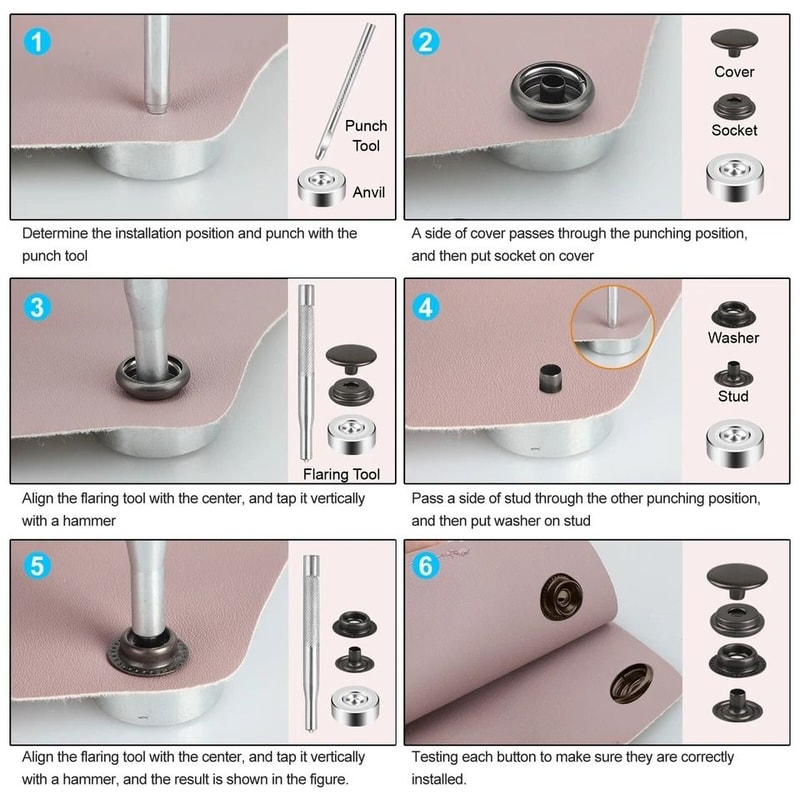 1

Punch Tool

Anvil

Determine the installation position and punch with the punch tool

2

Cover

Socket

A side of cover passes through the punching position, and then put socket on cover

3

Flaring Tool

Align the flaring tool with the center, and tap it vertically with a hammer

4

Washer

Stud

Pass a side of stud through the other punching position, and then put washer on stud

5

Align the flaring tool with the center, and tap it vertically with a hammer, and the result is shown in the figure.

6

Testing each button to make sure they are correctly installed.