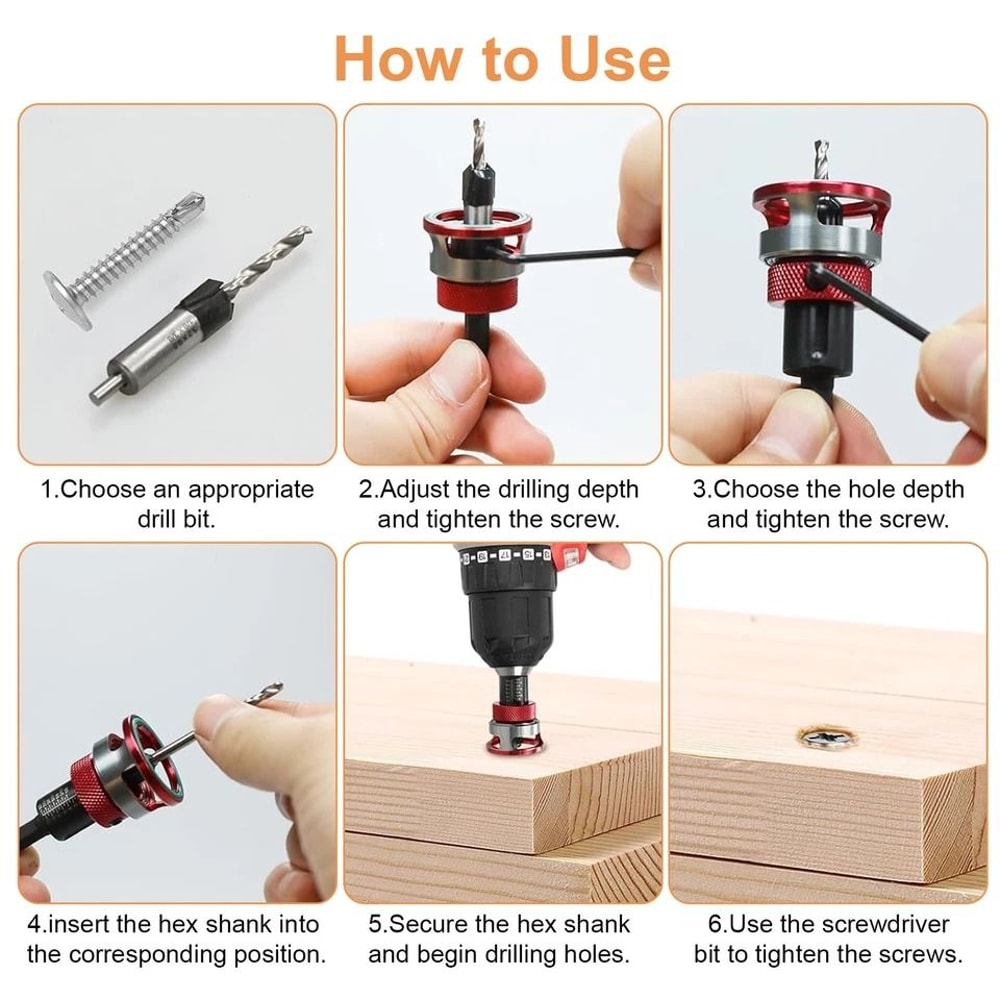 How to Use

1.Choose an appropriate drill bit.

2.Adjust the drilling depth and tighten the screw.

3.Choose the hole depth and tighten the screw.

4.insert the hex shank into the corresponding position.

5.Secure the hex shank and begin drilling holes.

6.Use the screwdriver bit to tighten the screws.