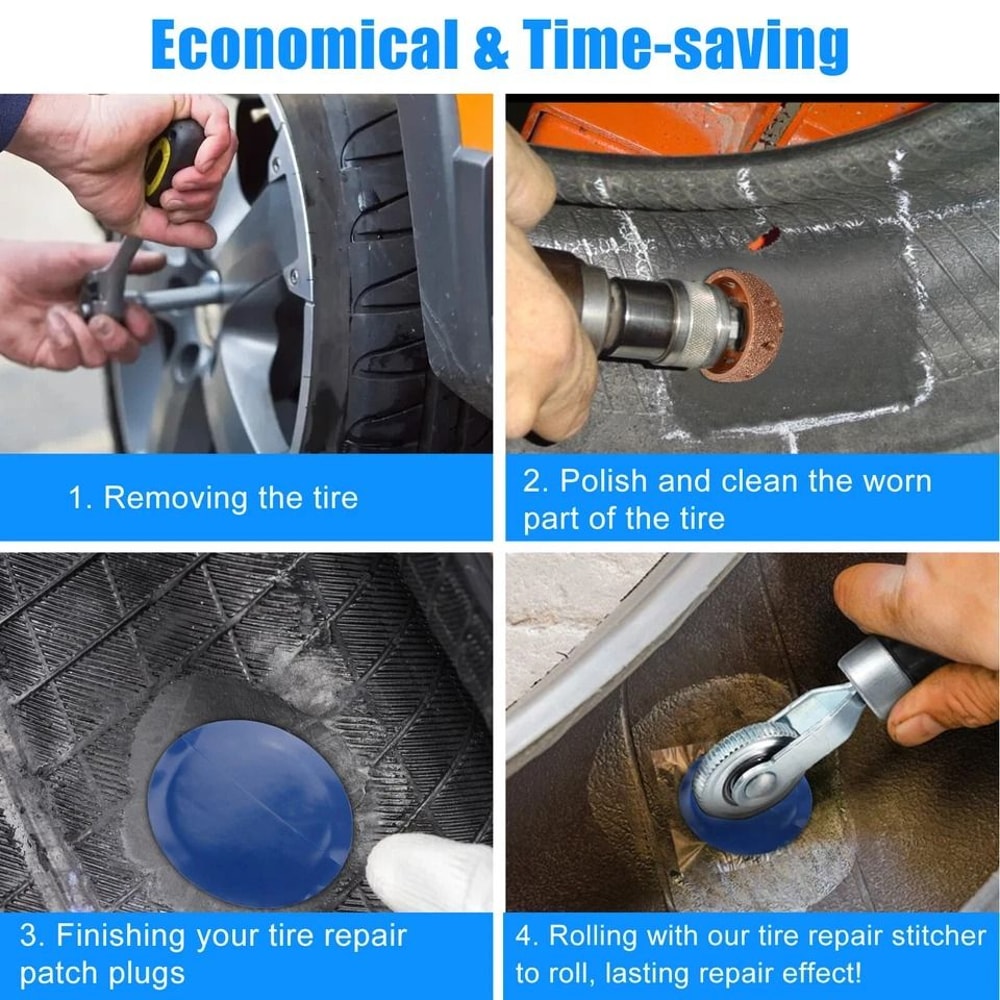 Economical & Time-saving

1. Removing the tire

2. Polish and clean the worn part of the tire

3. Finishing your tire repair patch plugs

4. Rolling with our tire repair stitcher to roll, lasting repair effect!