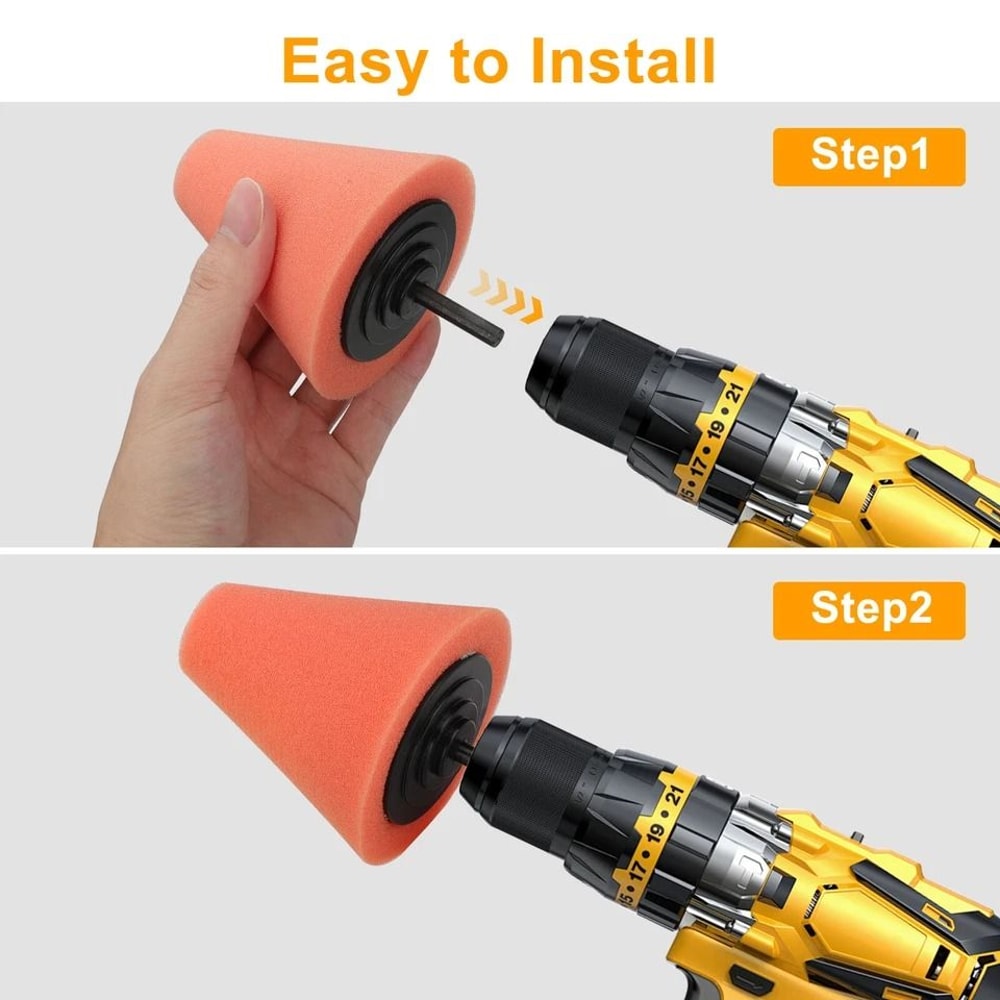 Easy to Install

Step1

15 • 17 • 19 • 21

Step2

15 • 17 • 19 • 21