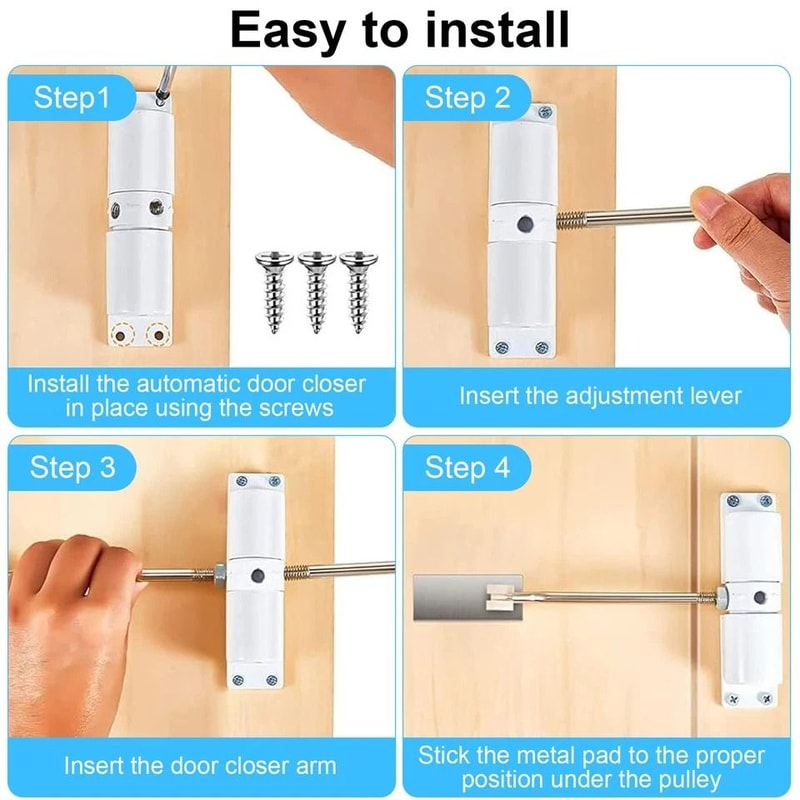 Easy to install

Step1

Install the automatic door closer in place using the screws

Step 2

Insert the adjustment lever

Step 3

Insert the door closer arm

Step 4

Stick the metal pad to the proper position under the pulley