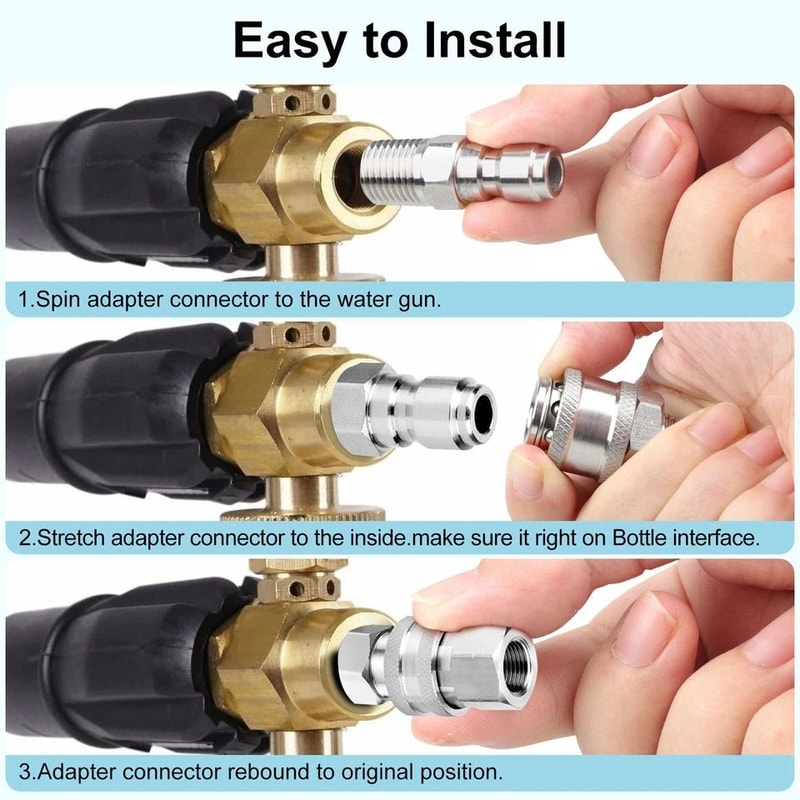 Easy to Install

1.Spin adapter connector to the water gun.

2.Stretch adapter connector to the inside.make sure it right on Bottle interface.

3.Adapter connector rebound to original position.