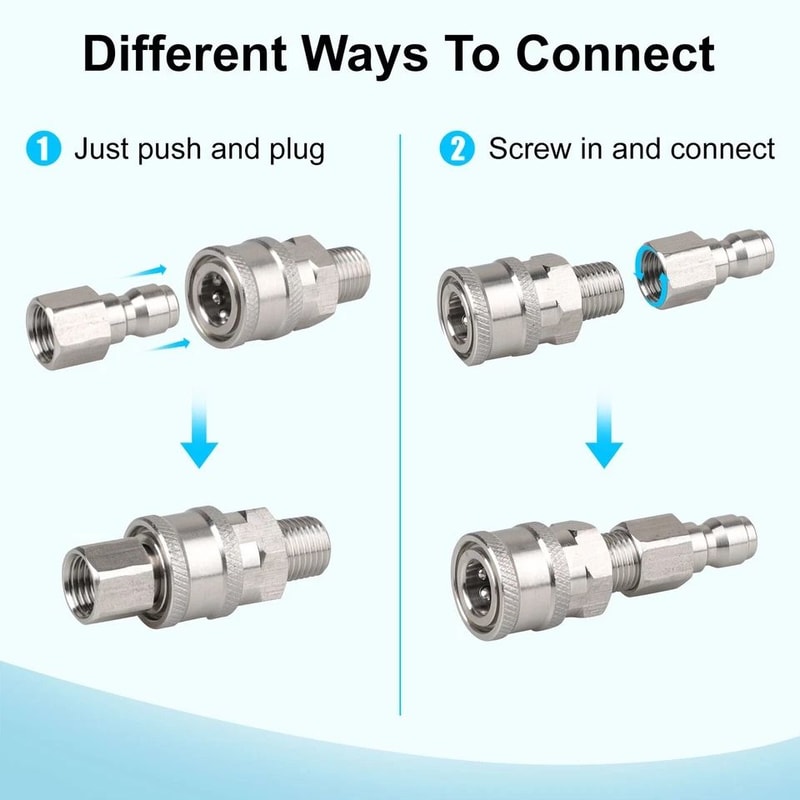 Different Ways To Connect

1 Just push and plug

2 Screw in and connect