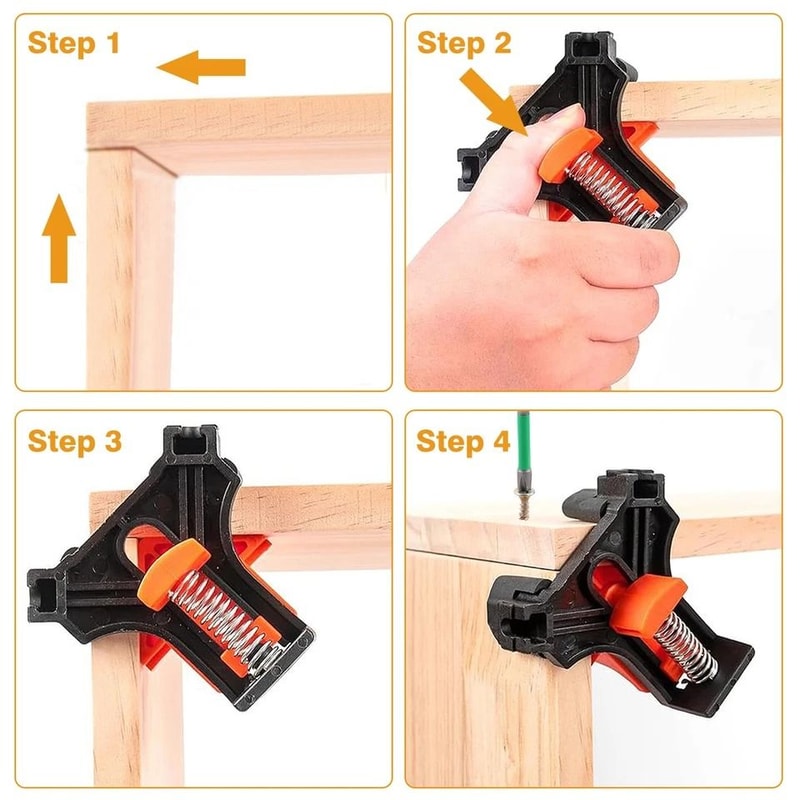 Step 1

Step 2

Step 3

Step 4