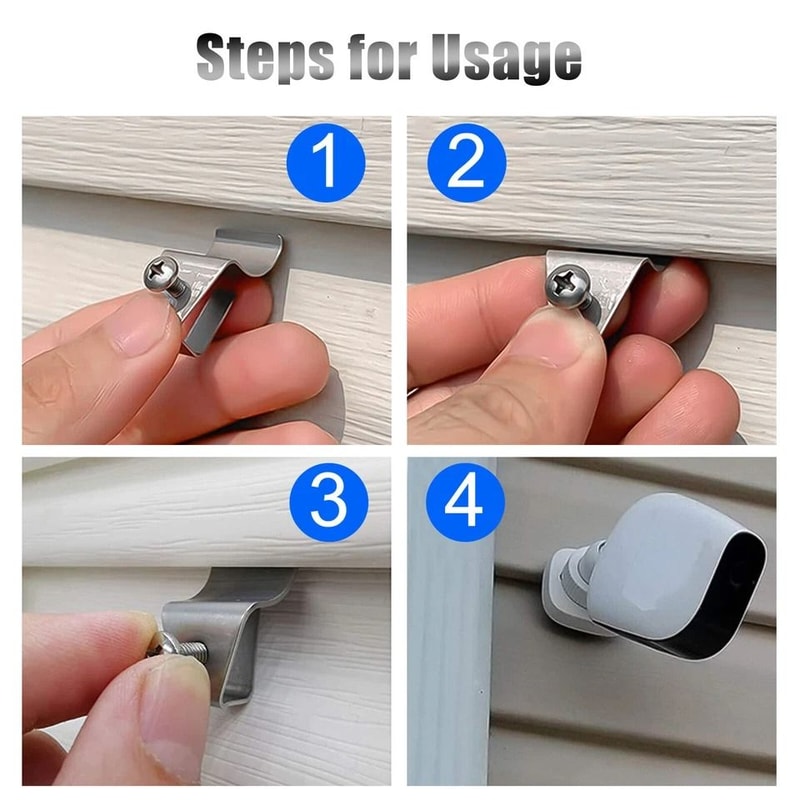 Steps for Usage

1

2

3

4