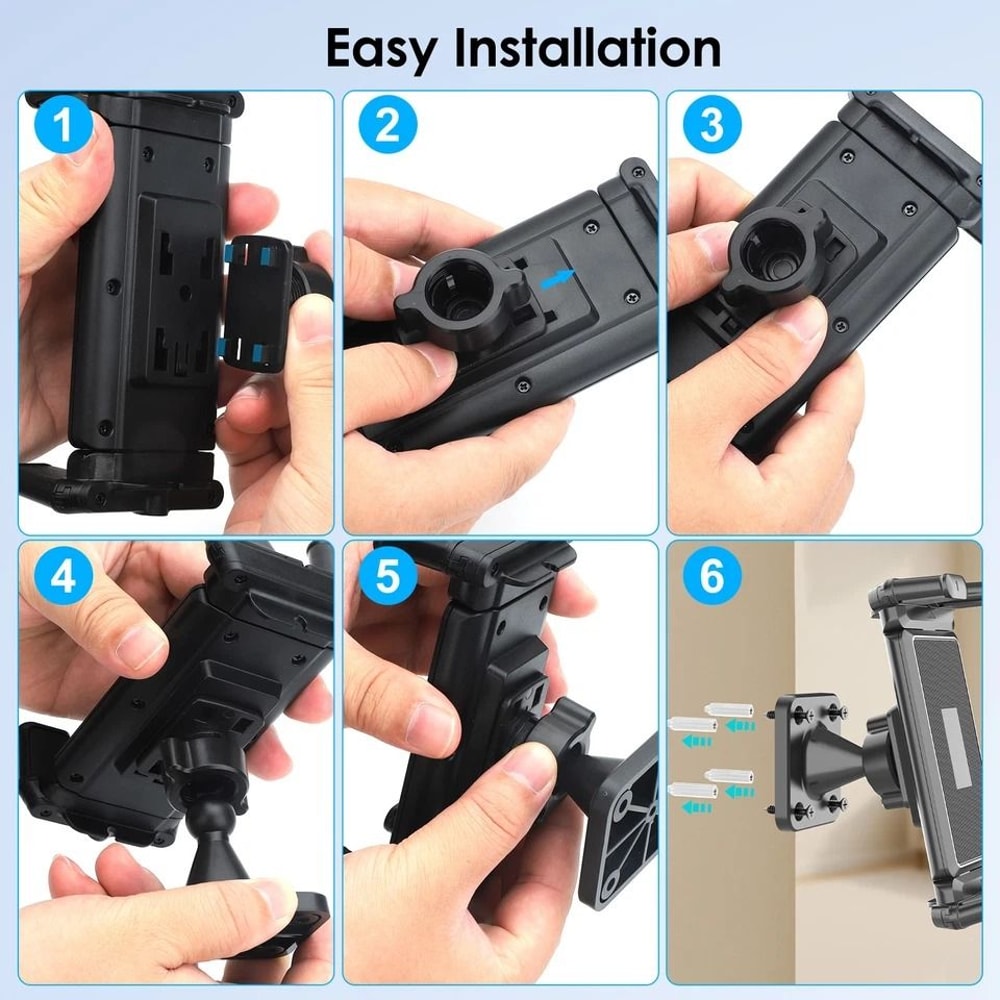 Easy Installation

1

2

3

4

5

6