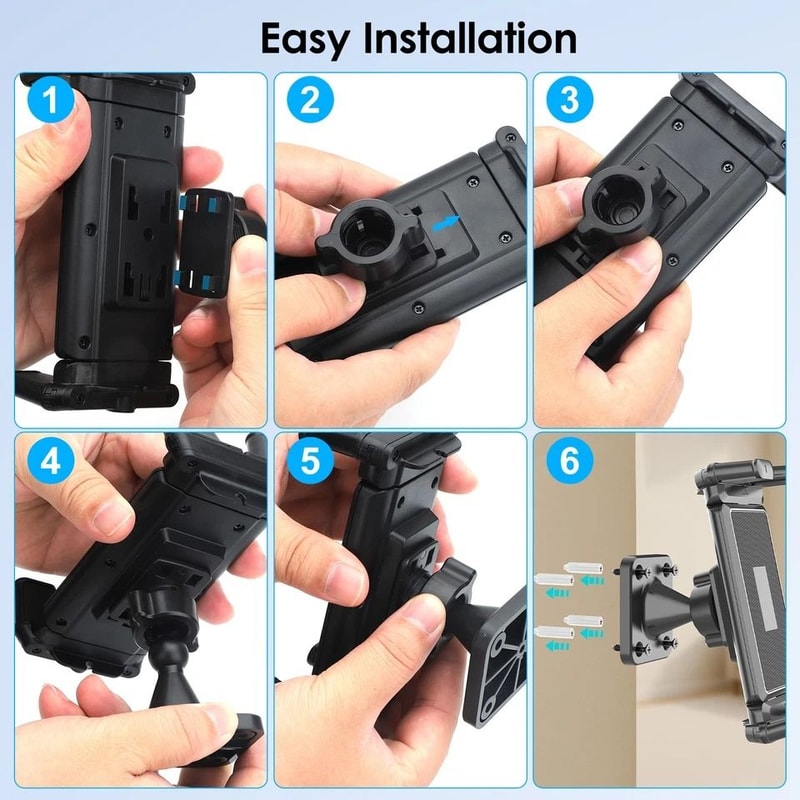 Easy Installation

1

2

3

4

5

6