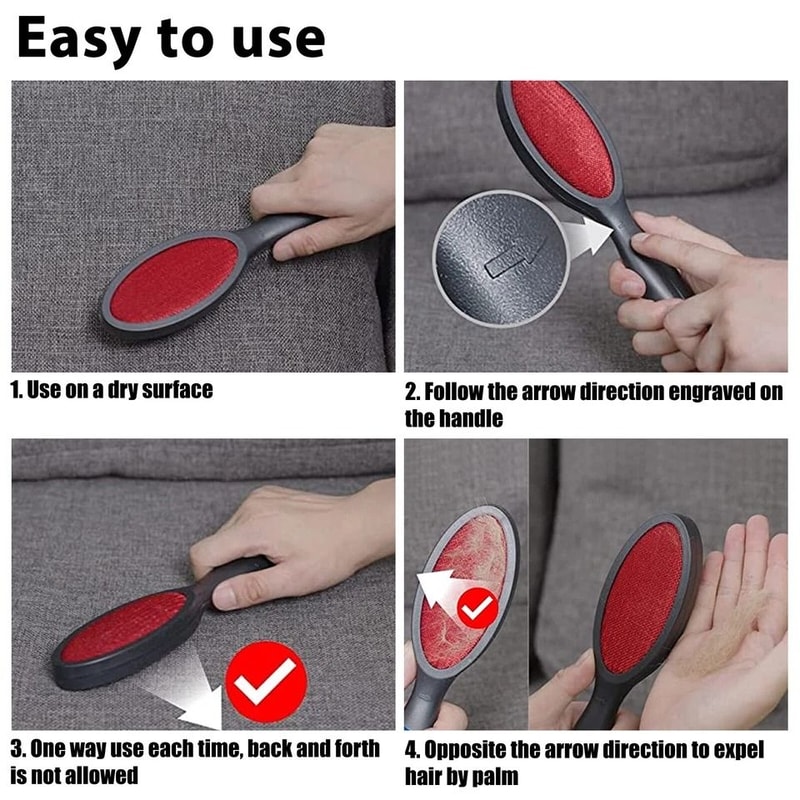 Easy to use

1. Use on a dry surface

2. Follow the arrow direction engraved on the handle

3. One way use each time, back and forth is not allowed

4. Opposite the arrow direction to expel hair by palm