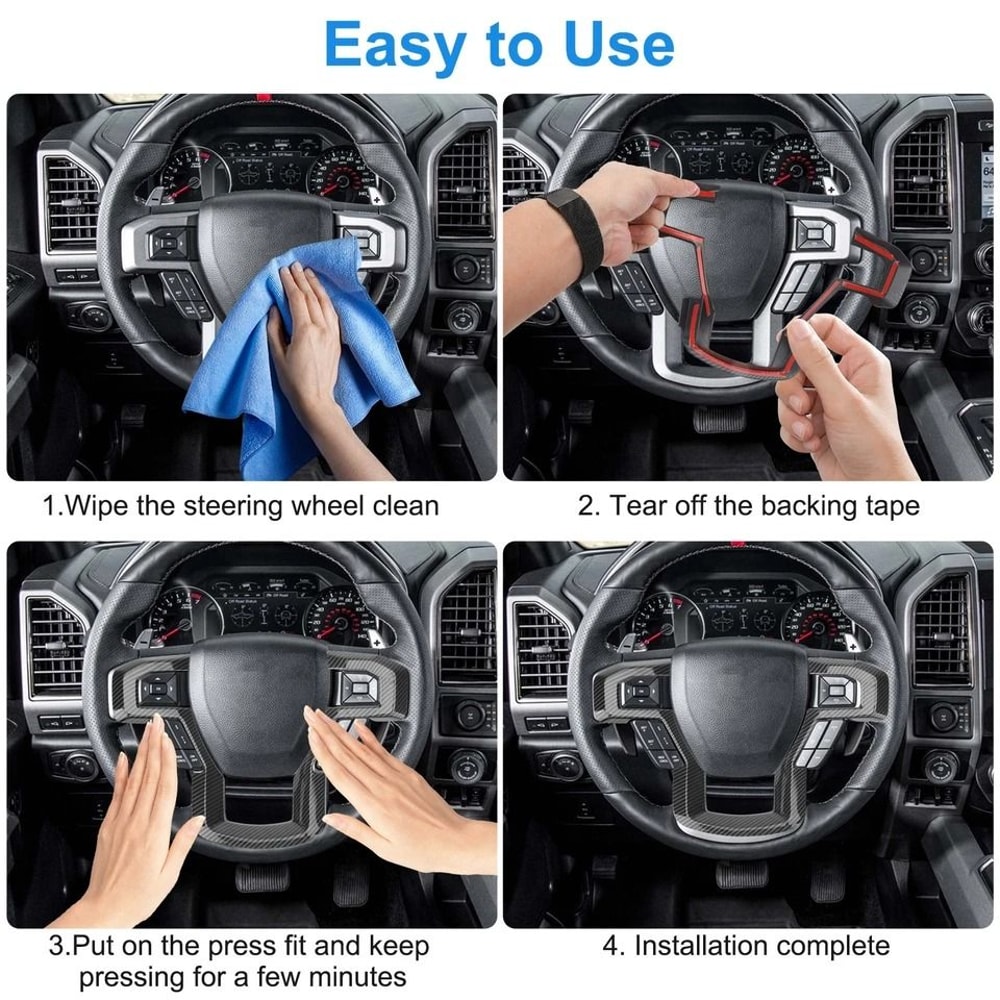 Easy to Use

1.Wipe the steering wheel clean

2. Tear off the backing tape

3.Put on the press fit and keep pressing for a few minutes

4. Installation complete