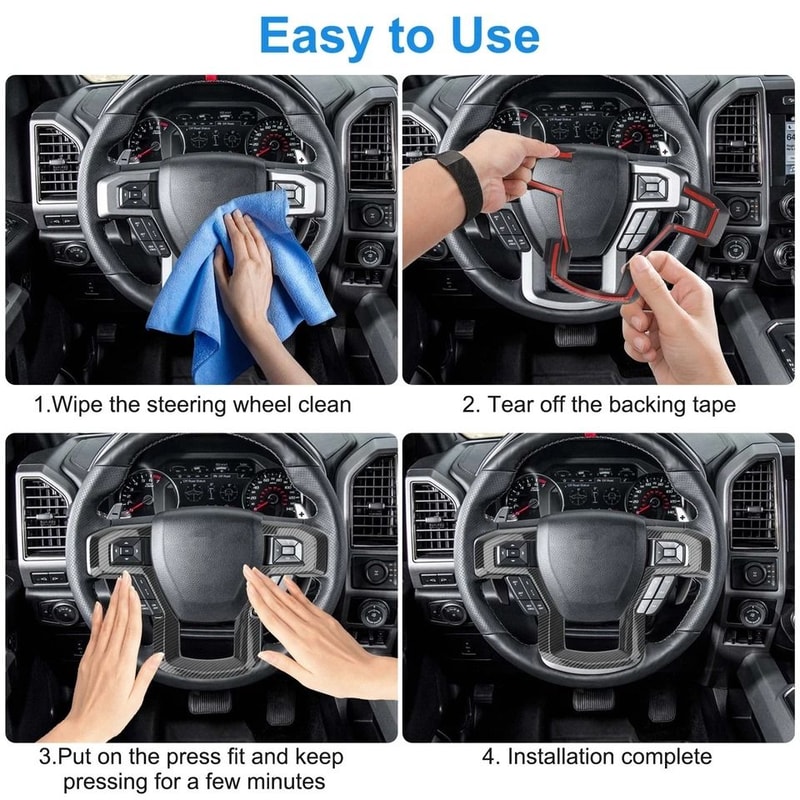 Easy to Use

1.Wipe the steering wheel clean

2. Tear off the backing tape

3.Put on the press fit and keep pressing for a few minutes

4. Installation complete