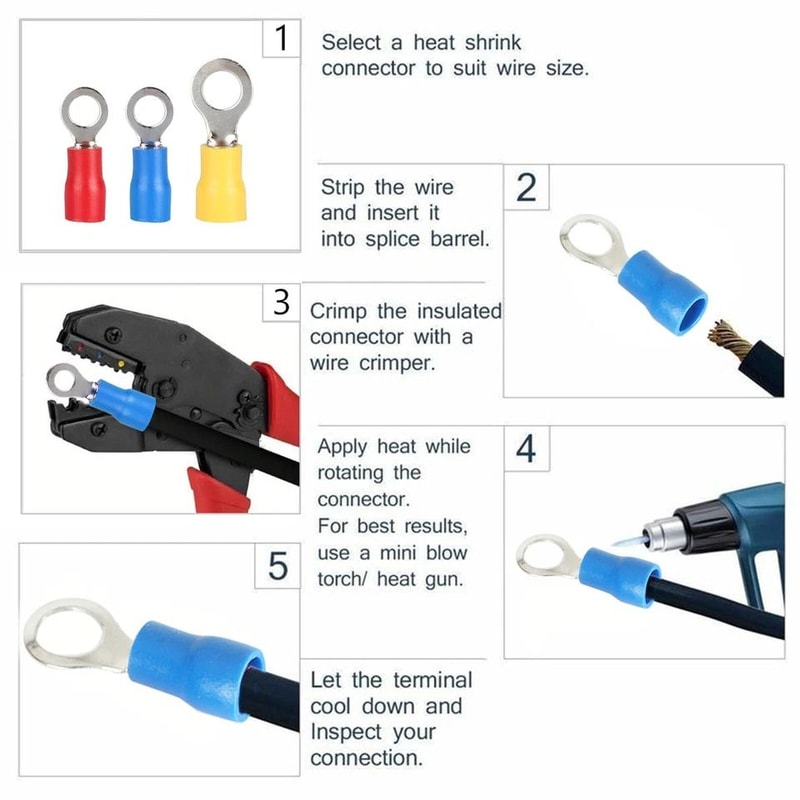 1

Select a heat shrink connector to suit wire size.

Strip the wire and insert it into splice barrel.

2

3

Crimp the insulated connector with a wire crimper.

Apply heat while rotating the connector.
For best results, use a mini blow torch/ heat gun.

4

5

Let the terminal cool down and Inspect your connection.