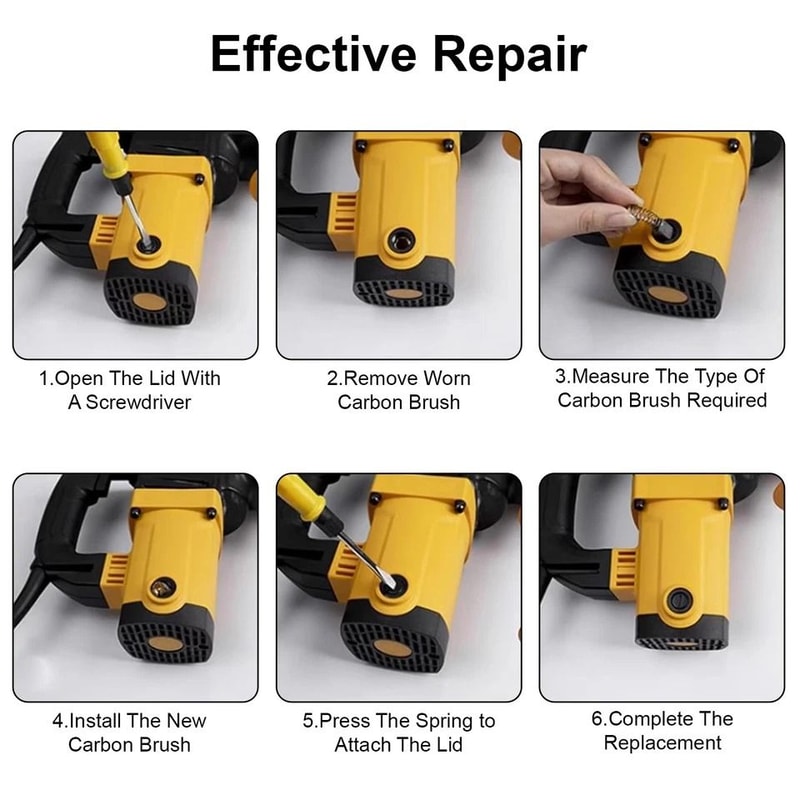 Effective Repair

1.Open The Lid With A Screwdriver

2.Remove Worn Carbon Brush

3.Measure The Type Of Carbon Brush Required

4.Install The New Carbon Brush

5.Press The Spring to Attach The Lid

6.Complete The Replacement