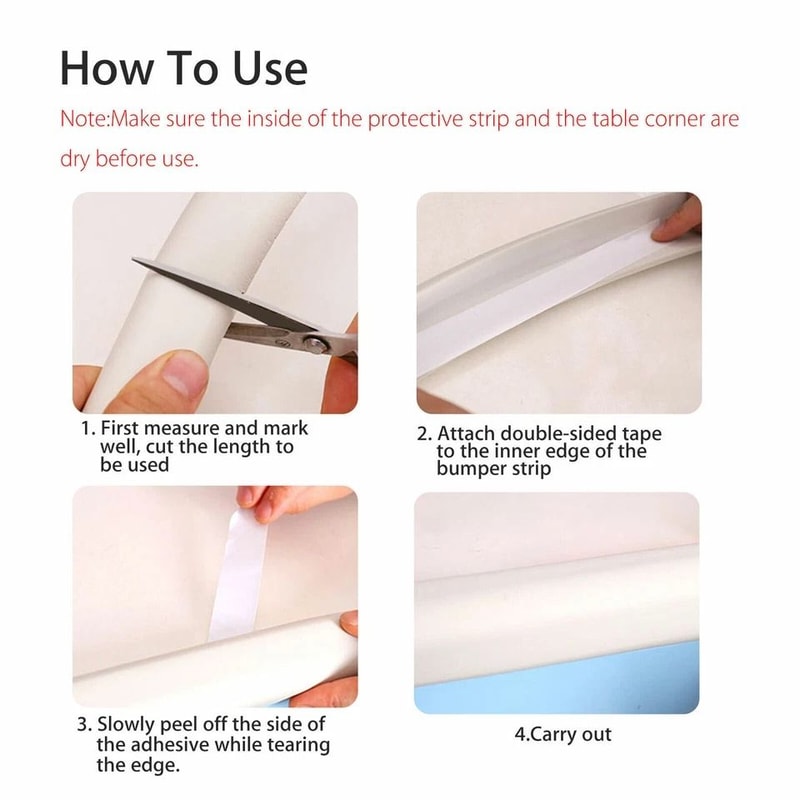 How To Use

Note:Make sure the inside of the protective strip and the table corner are dry before use.

1. First measure and mark well, cut the length to be used

2. Attach double-sided tape to the inner edge of the bumper strip

3. Slowly peel off the side of the adhesive while tearing the edge.

4.Carry out