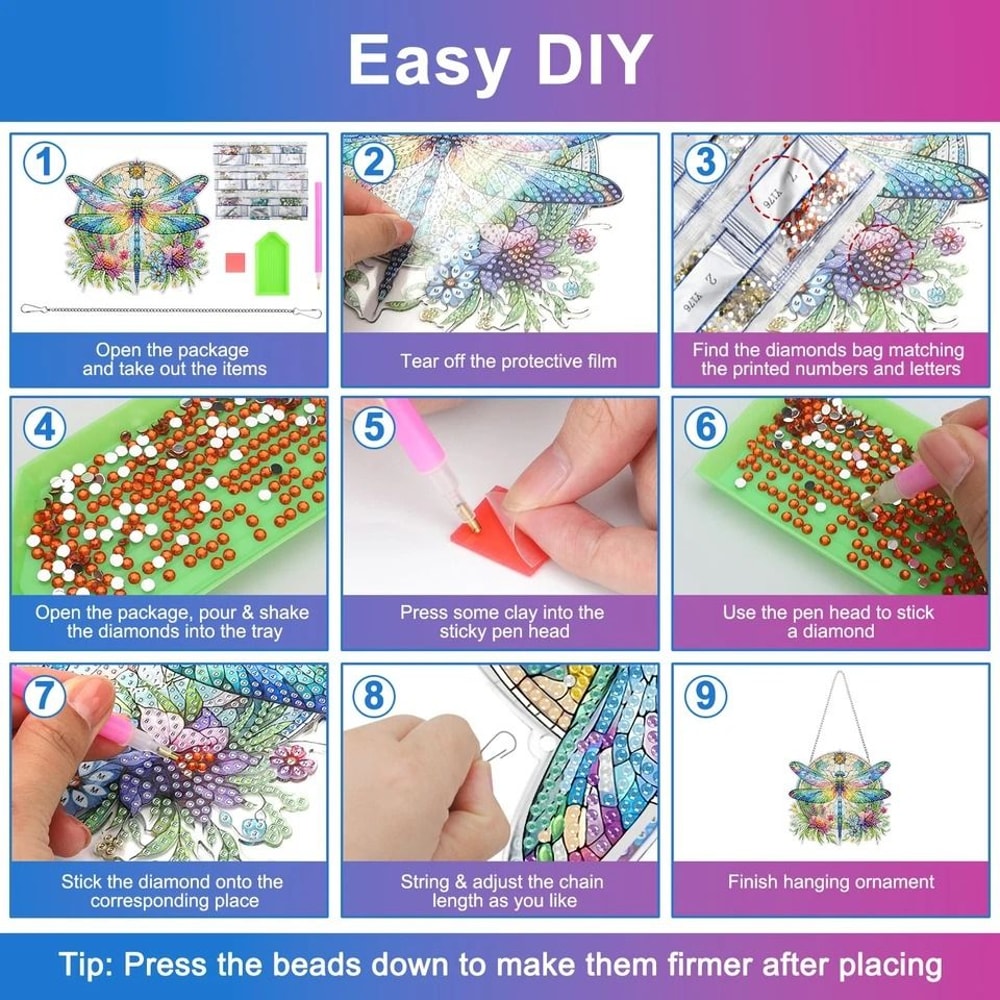 Easy DIY

1
Open the package and take out the items

2
Tear off the protective film

3
Find the diamonds bag matching the printed numbers and letters

4
Open the package, pour & shake the diamonds into the tray

5
Press some clay into the sticky pen head

6
Use the pen head to stick a diamond

7
Stick the diamond onto the corresponding place

8
String & adjust the chain length as you like

9
Finish hanging ornament

Tip: Press the beads down to make them firmer after placing