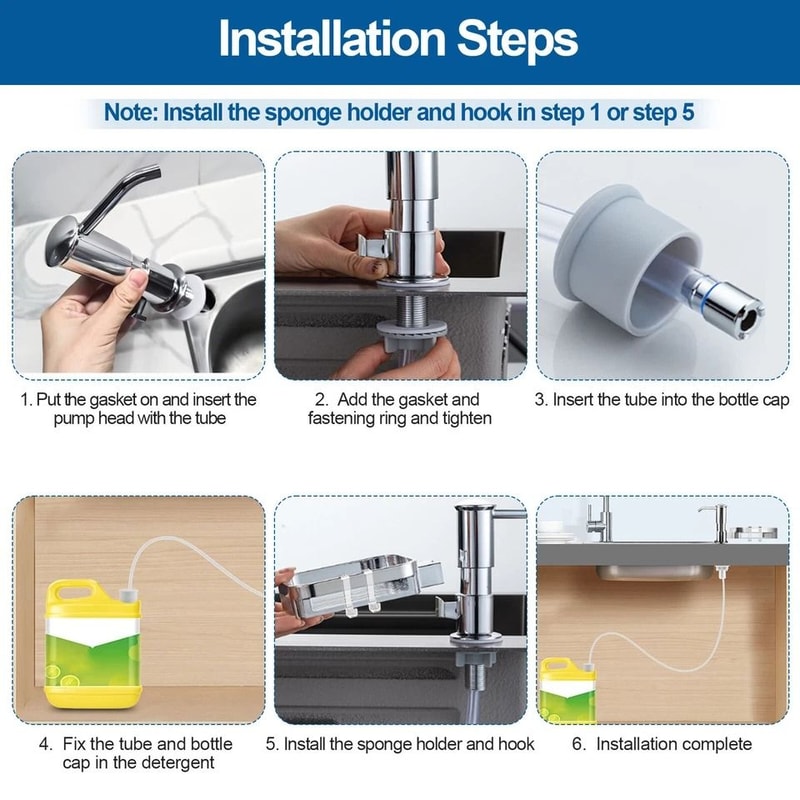 Installation Steps

Note: Install the sponge holder and hook in step 1 or step 5

1. Put the gasket on and insert the pump head with the tube

2. Add the gasket and fastening ring and tighten

3. Insert the tube into the bottle cap

4. Fix the tube and bottle cap in the detergent

5. Install the sponge holder and hook

6. Installation complete