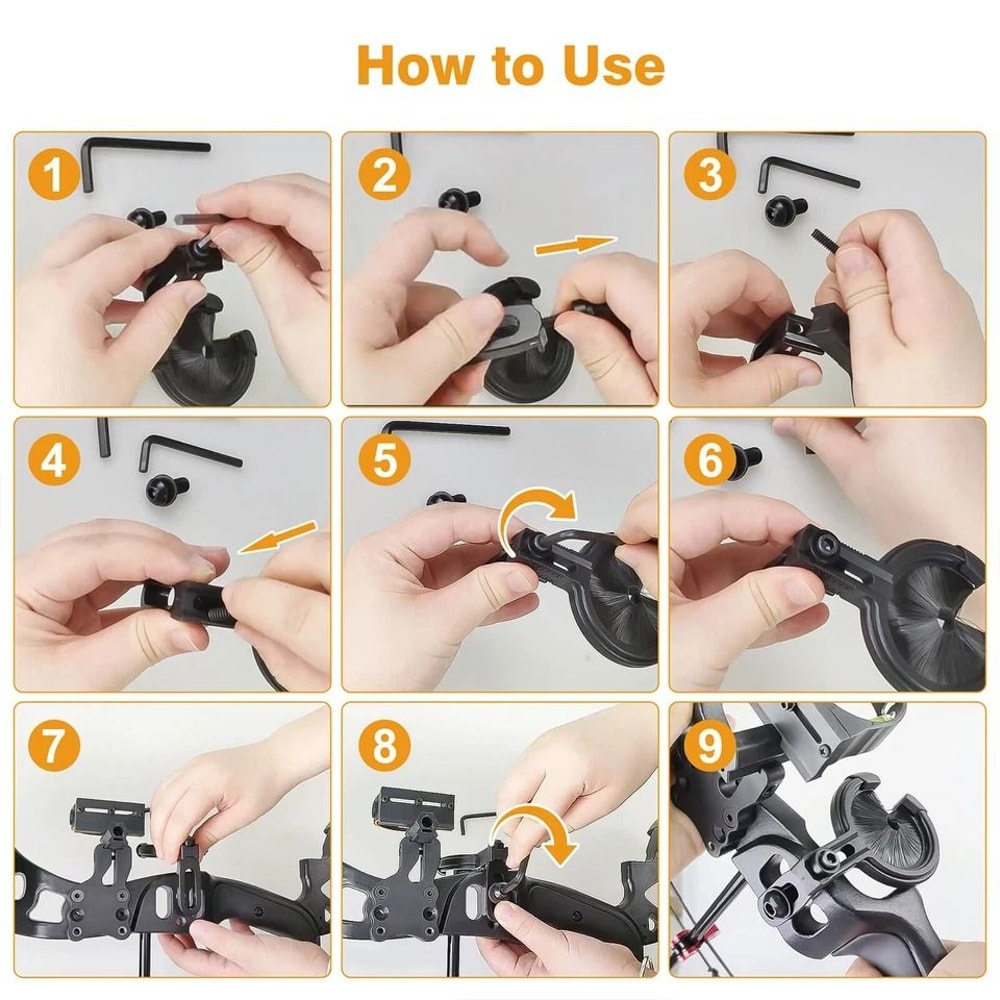 How to Use

1

2

3

4

5

6

7

8

9