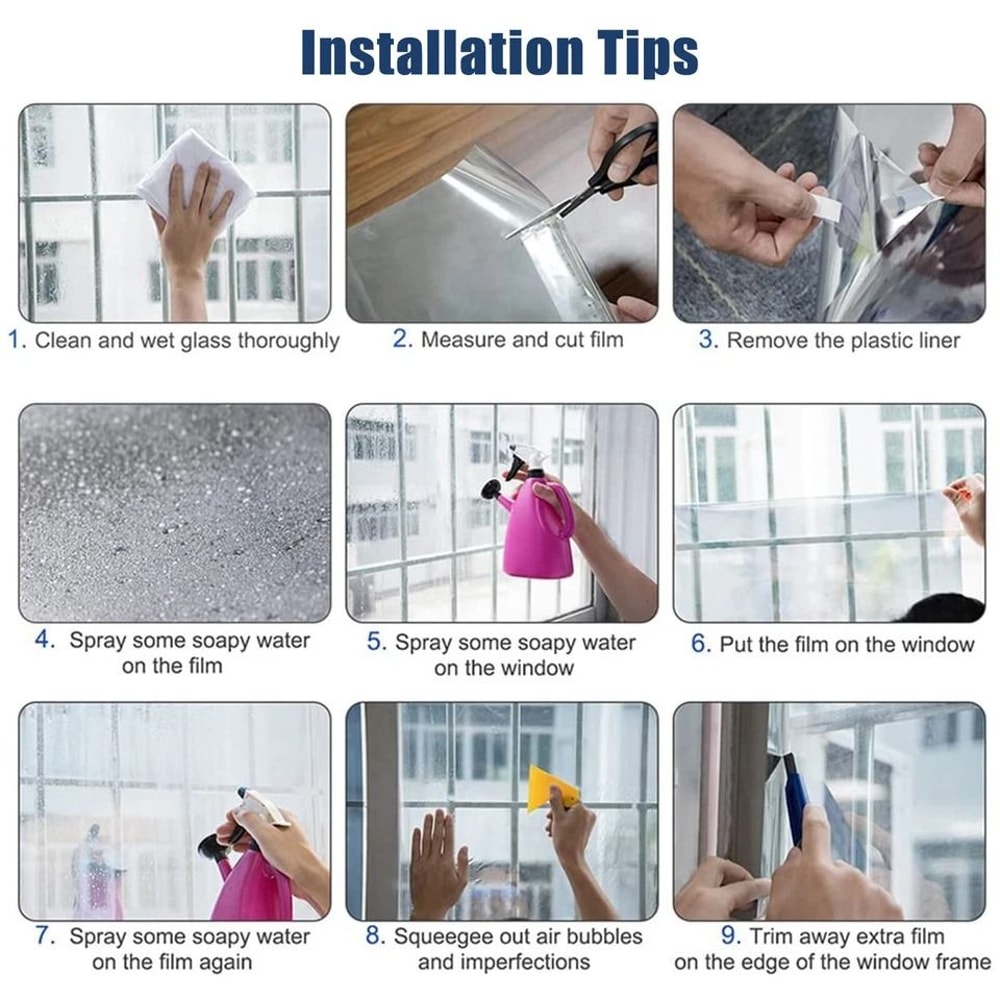 Installation Tips

1. Clean and wet glass thoroughly

2. Measure and cut film

3. Remove the plastic liner

4. Spray some soapy water on the film

5. Spray some soapy water on the window

6. Put the film on the window

7. Spray some soapy water on the film again

8. Squeegee out air bubbles and imperfections

9. Trim away extra film on the edge of the window frame