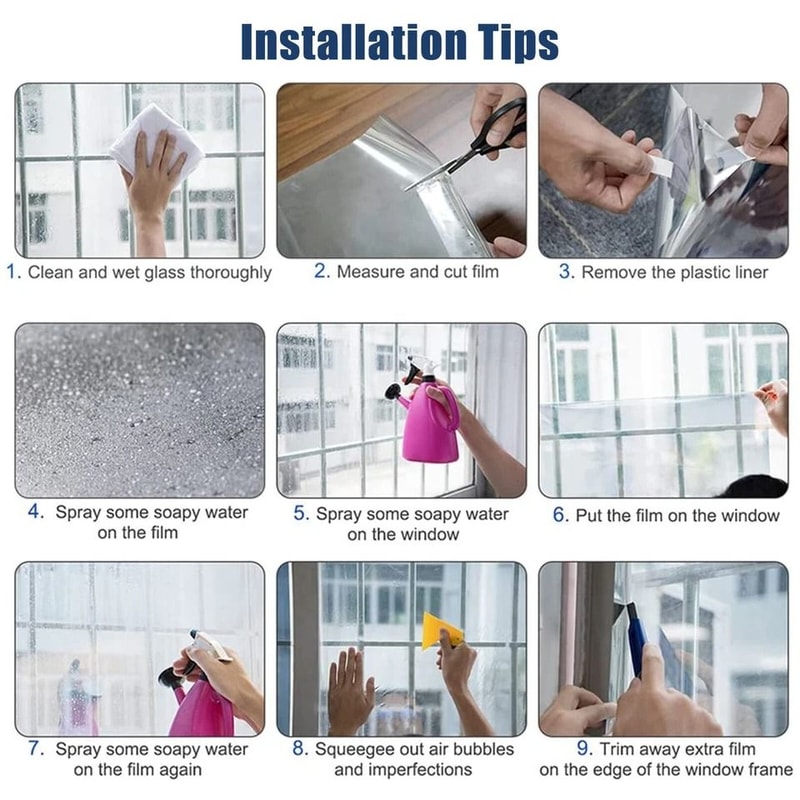 Installation Tips

1. Clean and wet glass thoroughly

2. Measure and cut film

3. Remove the plastic liner

4. Spray some soapy water on the film

5. Spray some soapy water on the window

6. Put the film on the window

7. Spray some soapy water on the film again

8. Squeegee out air bubbles and imperfections

9. Trim away extra film on the edge of the window frame