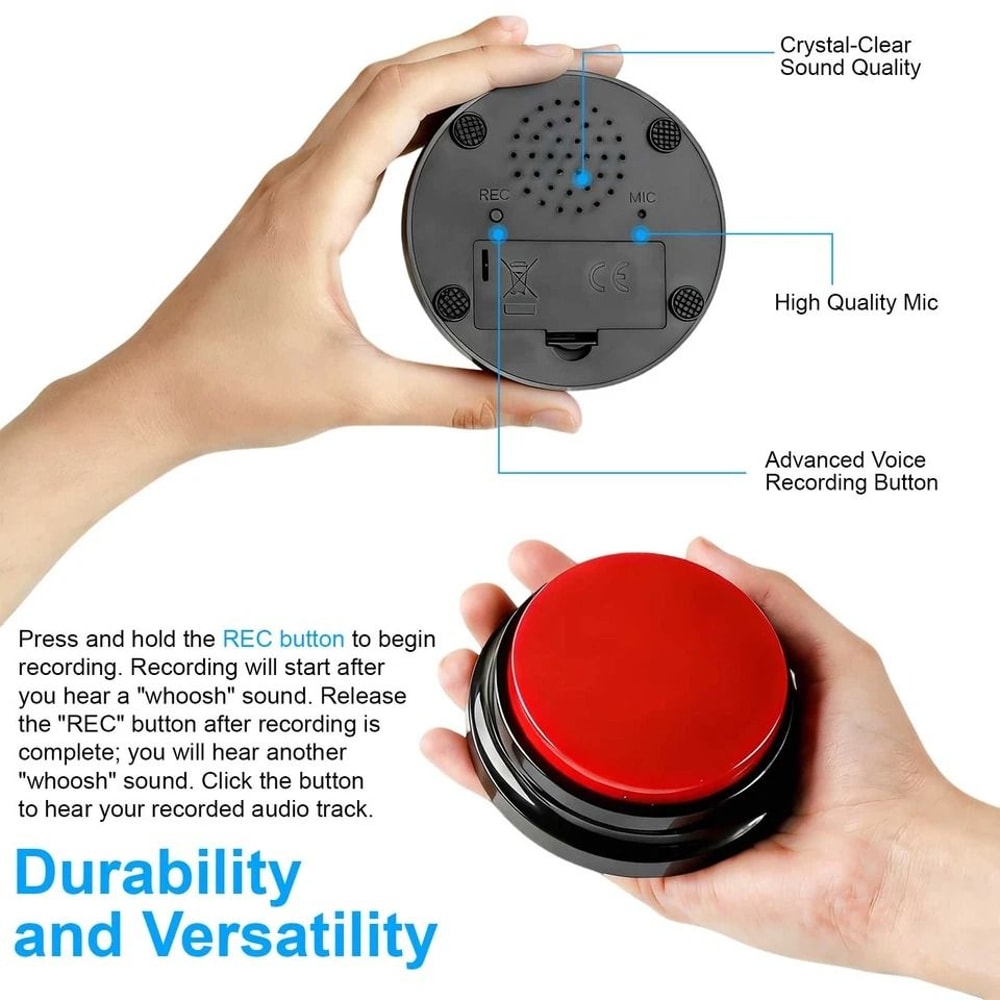 Crystal-Clear Sound Quality

REC

MIC

CE

High Quality Mic

Advanced Voice Recording Button

Press and hold the REC button to begin recording. Recording will start after you hear a "whoosh" sound. Release the "REC" button after recording is complete; you will hear another "whoosh" sound. Click the button to hear your recorded audio track.

Durability and Versatility