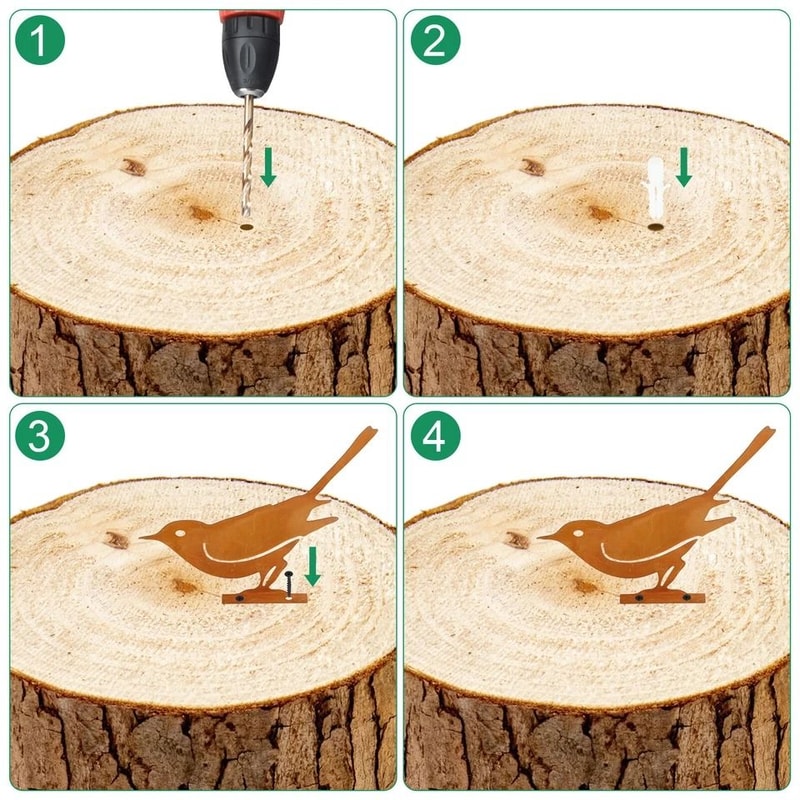 1

2

3

4