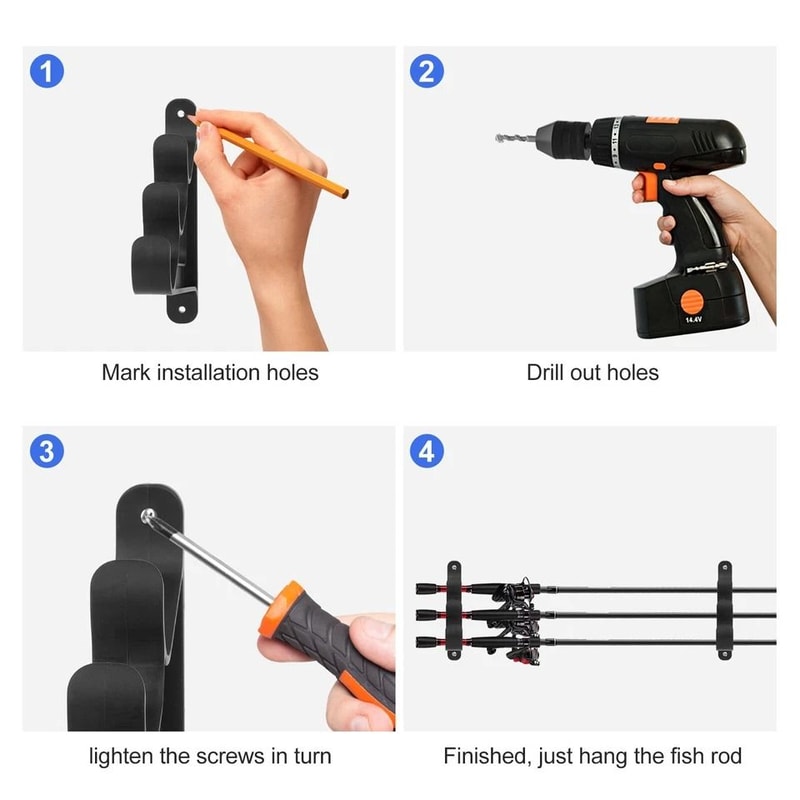 1

Mark installation holes

2

14.4V

Drill out holes

3

lighten the screws in turn

4

Finished, just hang the fish rod