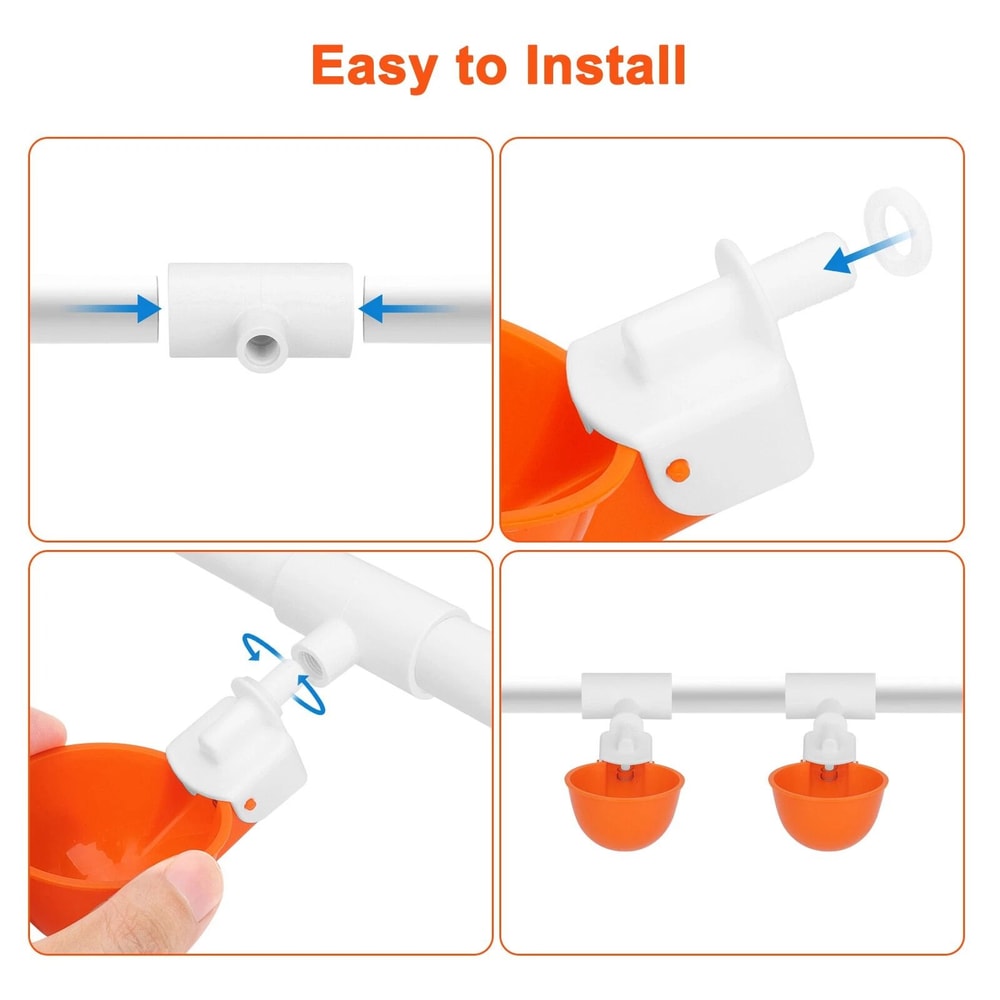 Easy to Install