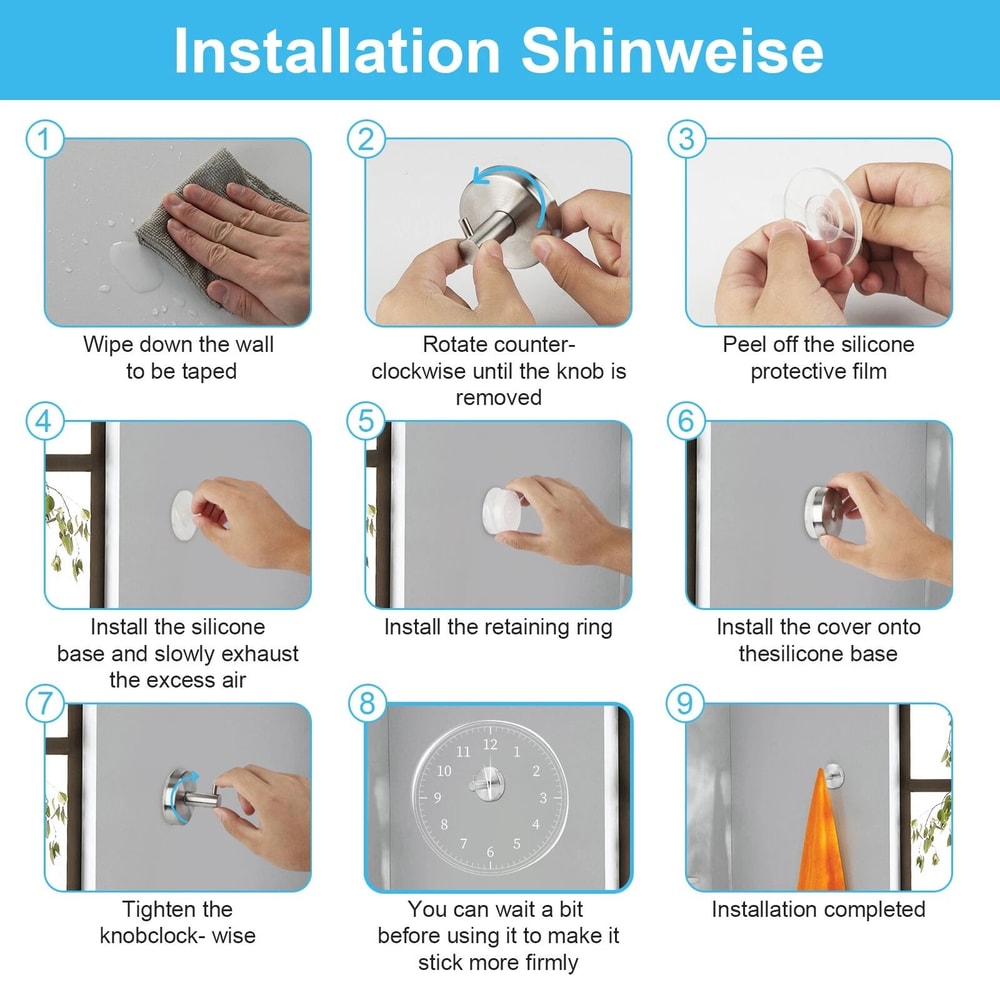 Installation Shinweise

1

Wipe down the wall to be taped

2

Rotate counter-clockwise until the knob is removed

3

Peel off the silicone protective film

4

Install the silicone base and slowly exhaust the excess air

5

Install the retaining ring

6

Install the cover onto thesilicone base

7

Tighten the knobclock- wise

8

12
1
2
3
4
5
6
7
8
9
10
11

You can wait a bit before using it to make it stick more firmly

9

Installation completed