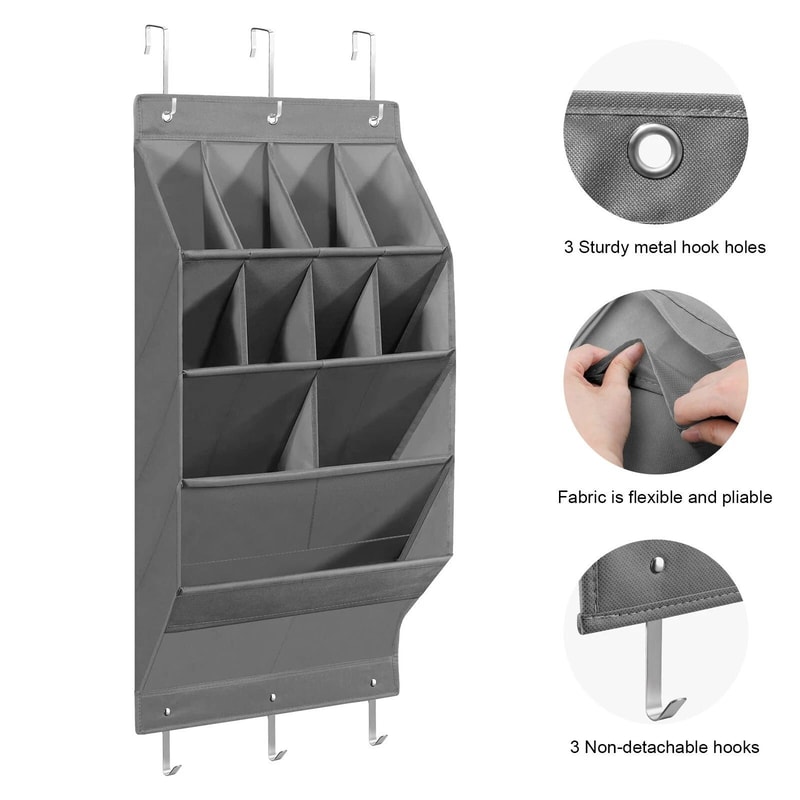 3 Sturdy metal hook holes

Fabric is flexible and pliable

3 Non-detachable hooks