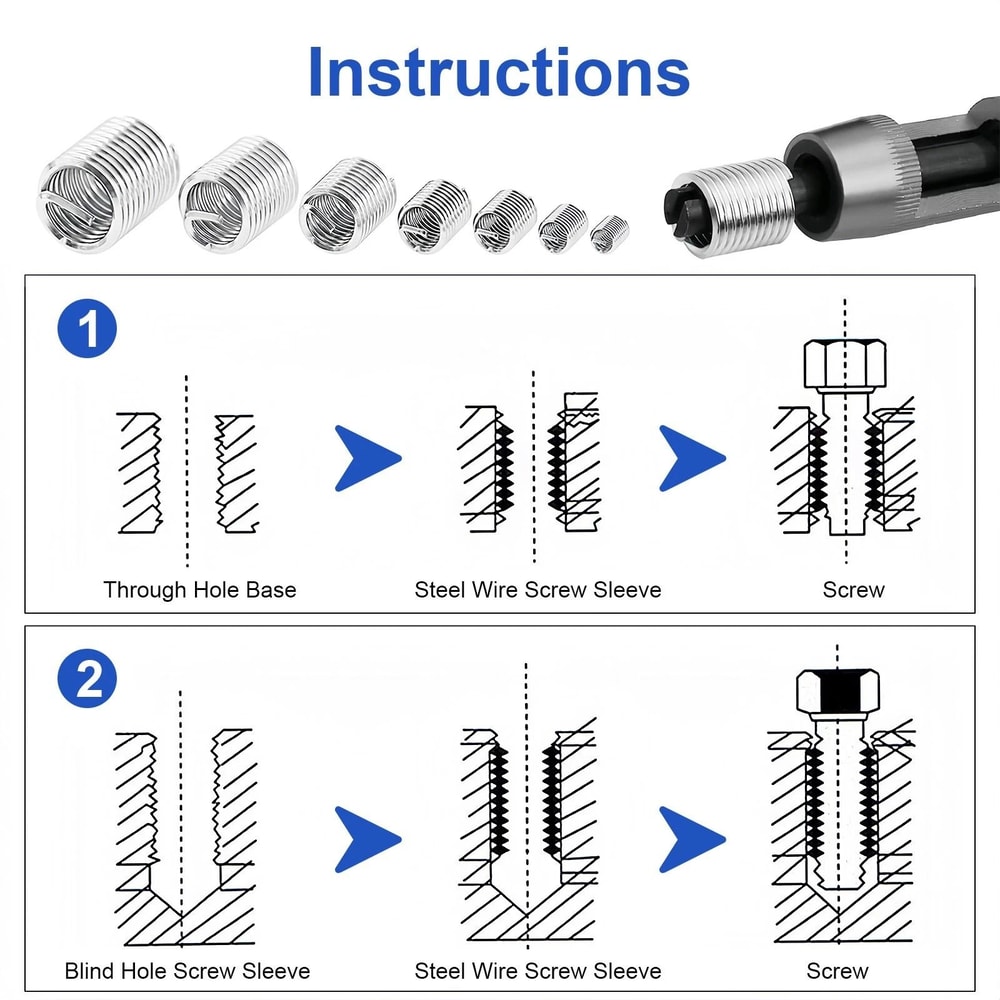 Instructions

1

Through Hole Base

Steel Wire Screw Sleeve

Screw

2

Blind Hole Screw Sleeve

Steel Wire Screw Sleeve

Screw